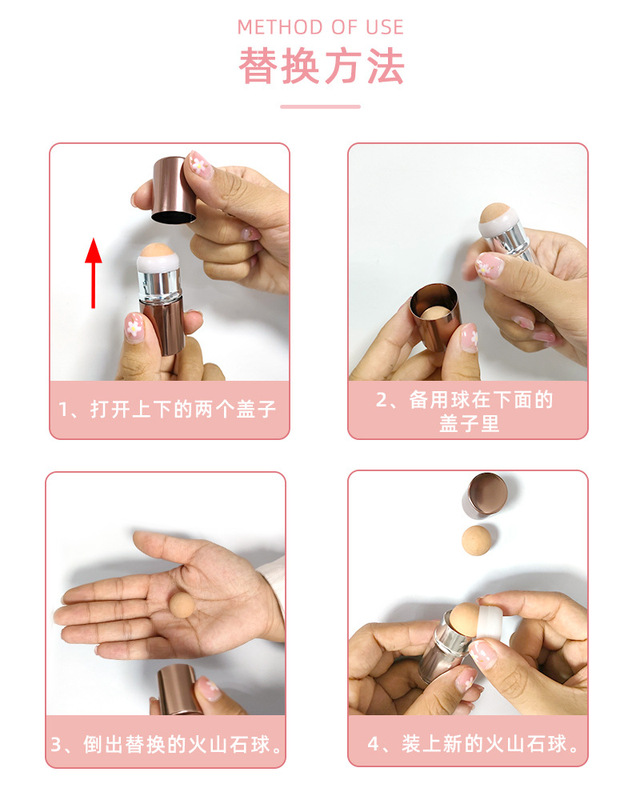 METHOD OF USE

替换方法

1、打开上下的两个盖子

2、备用球在下面的盖子里

3、倒出替换的火山石球。

4、装上新的火山石球。