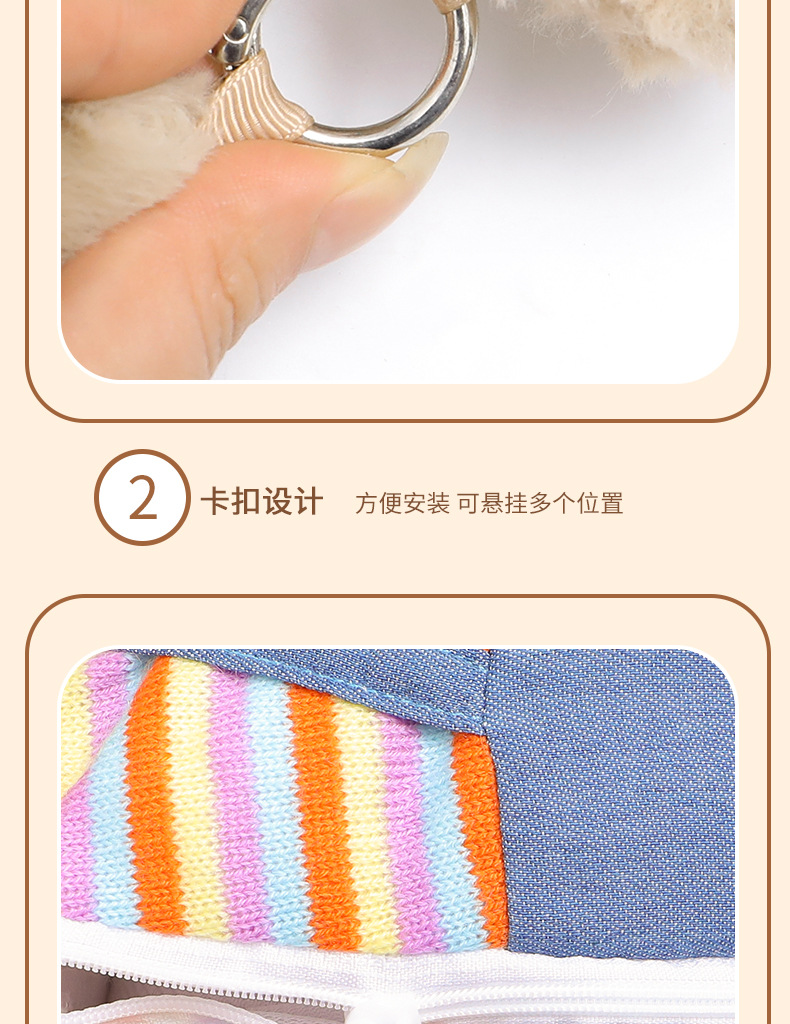 2 卡扣设计 方便安装 可悬挂多个位置