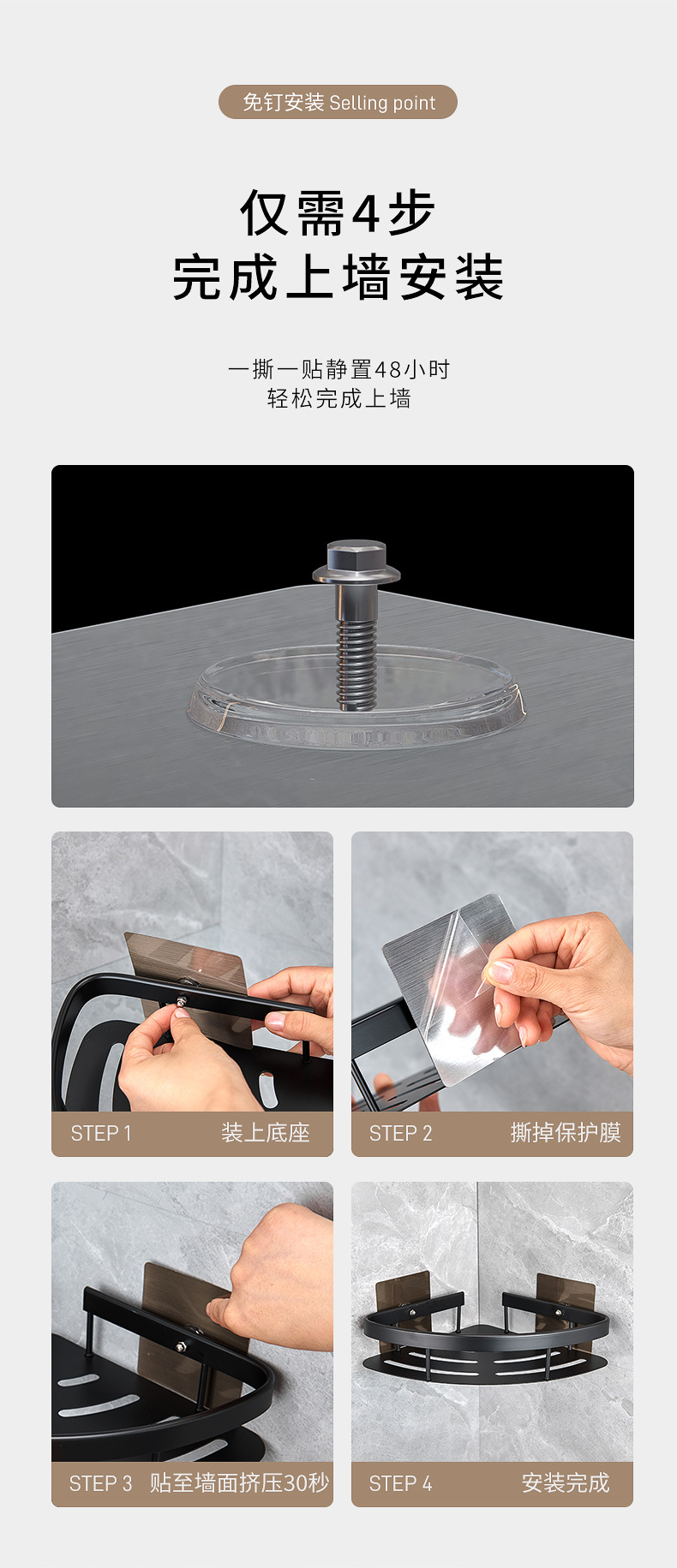 免钉安装 Selling point

仅需4步
完成上墙安装

一撕一贴静置48小时
轻松完成上墙

STEP 1 装上底座

STEP 2 撕掉保护膜

STEP 3 贴至墙面挤压30秒

STEP 4 安装完成