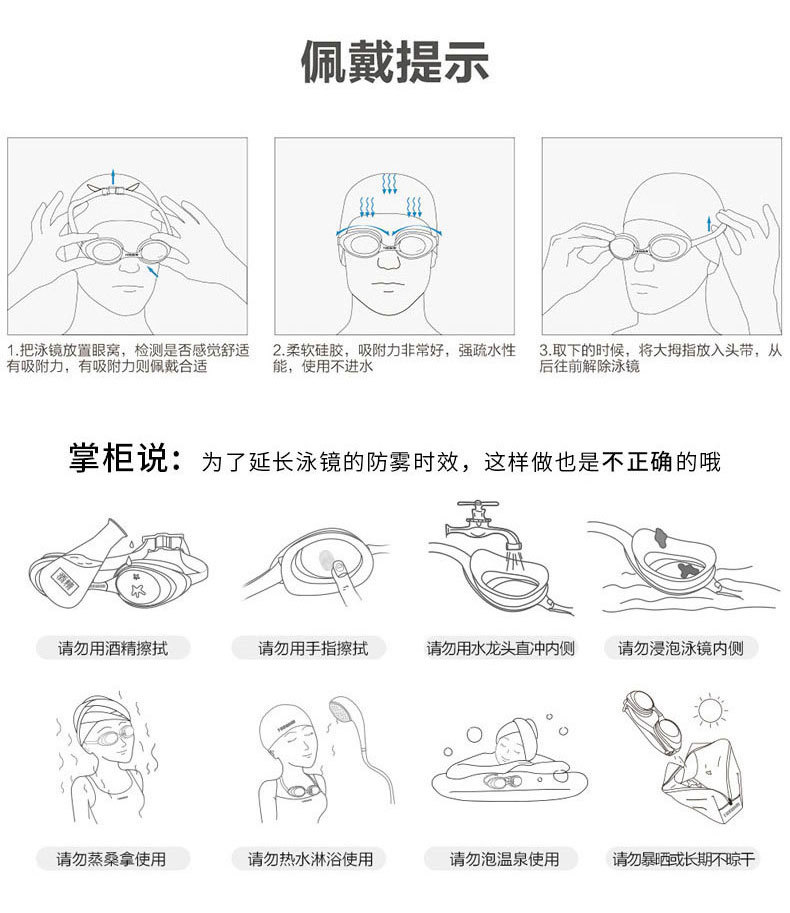 佩戴提示

1.把泳镜放置眼窝，检测是否感觉舒适有吸附力，有吸附力则佩戴合适

2.柔软硅胶，吸附力非常好，强疏水性能，使用不进水

3.取下的时候，将大拇指放入头带，从后往前解除泳镜

掌柜说：为了延长泳镜的防雾时效，这样做也是不正确的哦

酒精

请勿用酒精擦拭

请勿用手指擦拭

请勿用水龙头直冲内侧

请勿浸泡泳镜内侧

请勿蒸桑拿使用

请勿热水淋浴使用

请勿泡温泉使用

请勿暴晒或长期不晾干