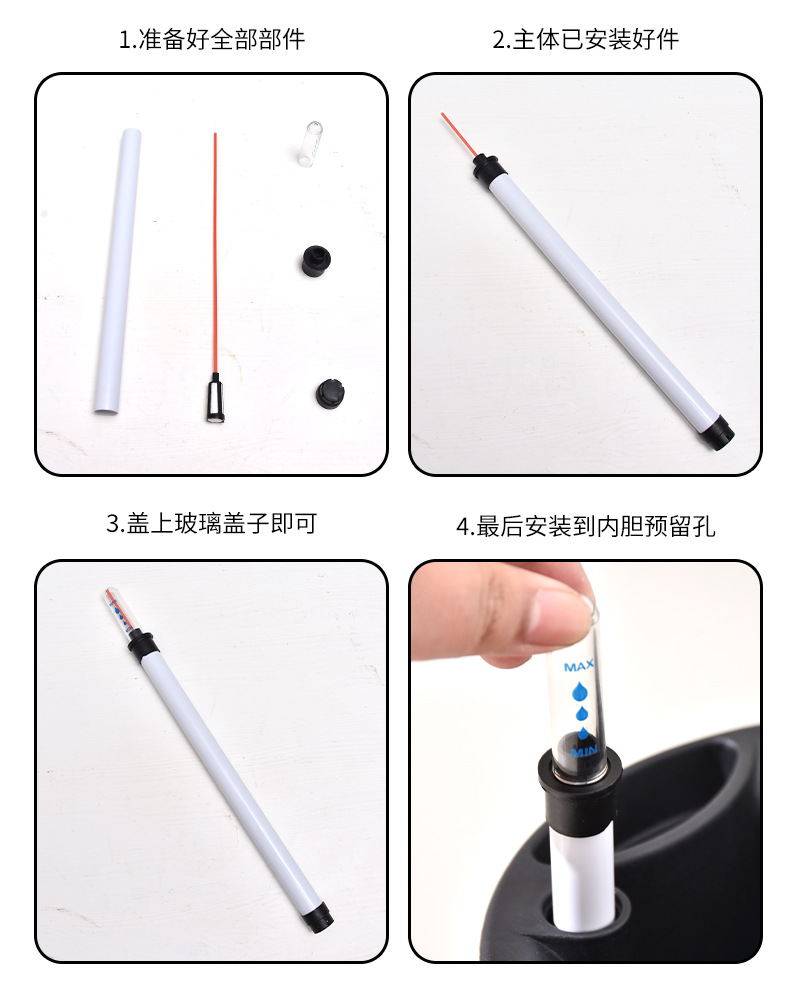 1.准备好全部部件

2.主体已安装好件

3.盖上玻璃盖子即可

4.最后安装到内胆预留孔

MAX

MIN