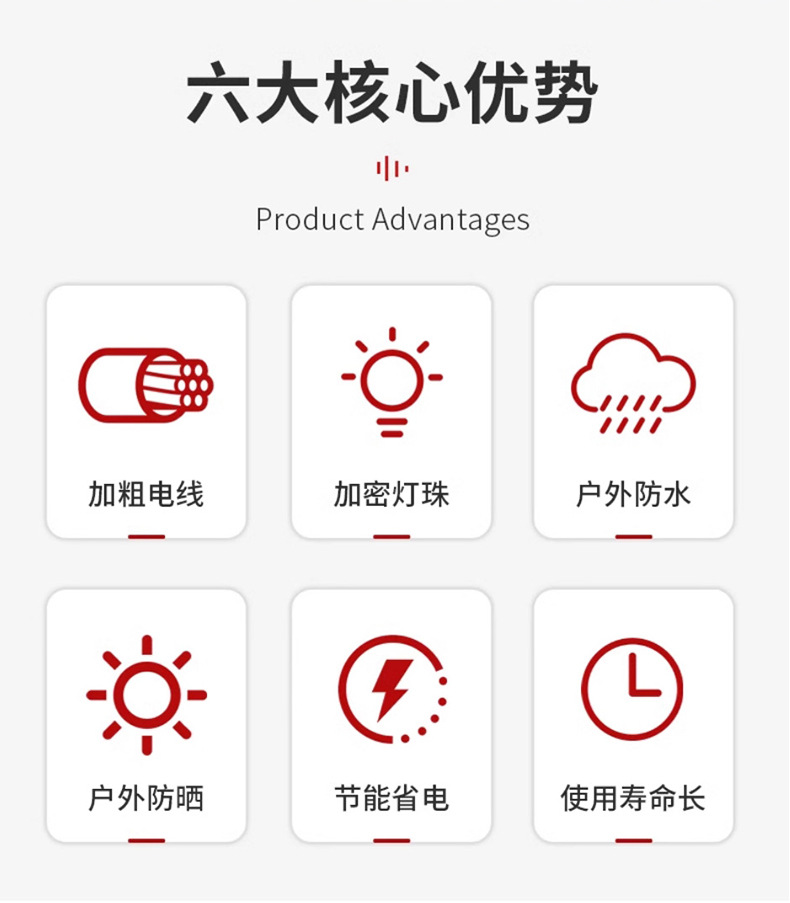 六大核心优势

Product Advantages

加粗电线

加密灯珠

户外防水

户外防晒

节能省电

使用寿命长