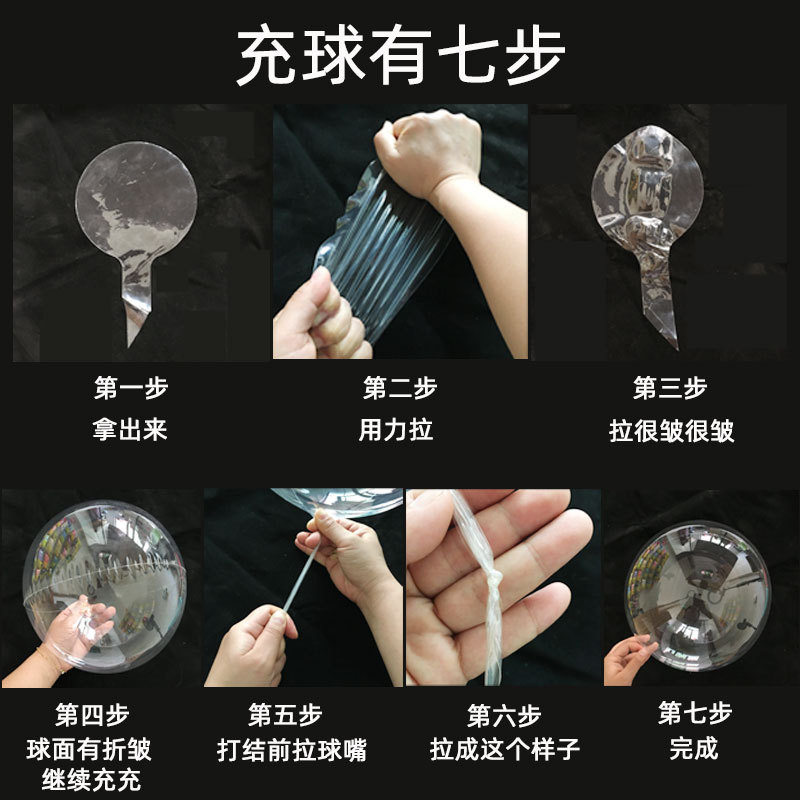 充球有七步

第一步
拿出来

第二步
用力拉

第三步
拉很皱很皱

第四步
球面有折皱
继续充充

第五步
打结前拉球嘴

第六步
拉成这个样子

第七步
完成