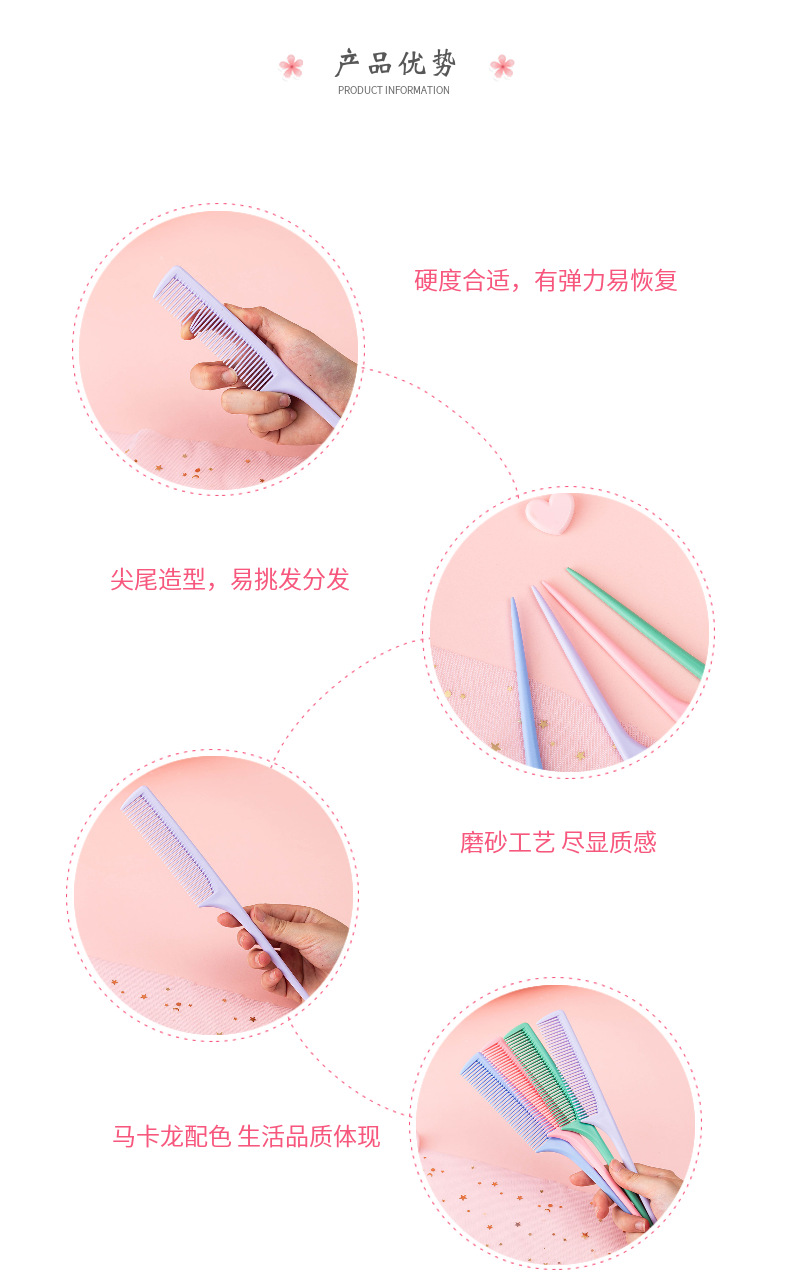 产品优势
PRODUCT INFORMATION

硬度合适，有弹力易恢复

尖尾造型，易挑发分发

磨砂工艺 尽显质感

马卡龙配色 生活品质体现