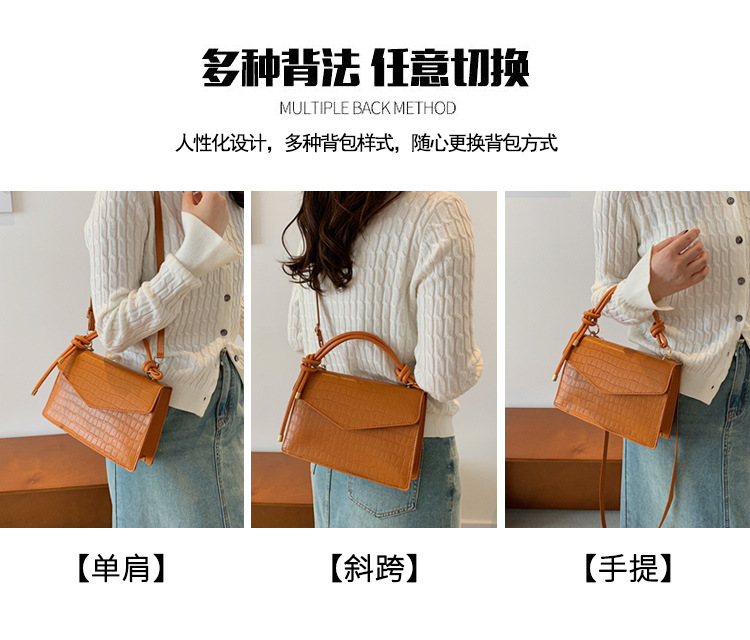 多种背法 任意切换

MULTIPLE BACK METHOD

人性化设计，多种背包样式，随心更换背包方式

【单肩】

【斜跨】

【手提】