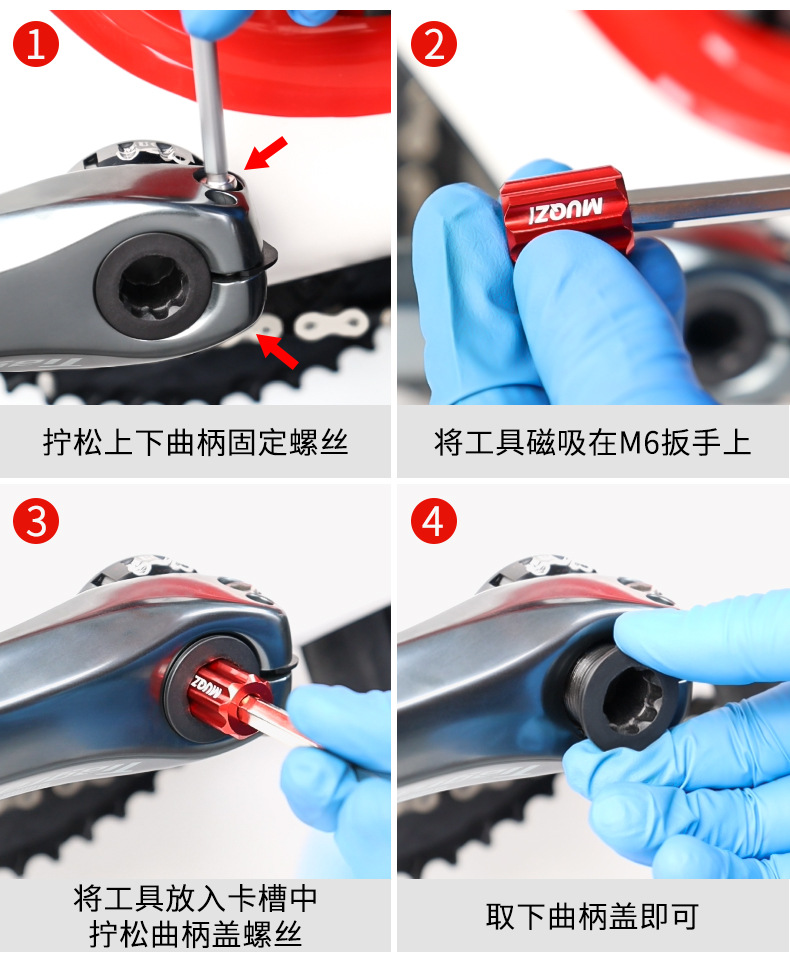 1

拧松上下曲柄固定螺丝

2

MUQZI

将工具磁吸在M6扳手上

3

MUQZI

将工具放入卡槽中
拧松曲柄盖螺丝

4

取下曲柄盖即可