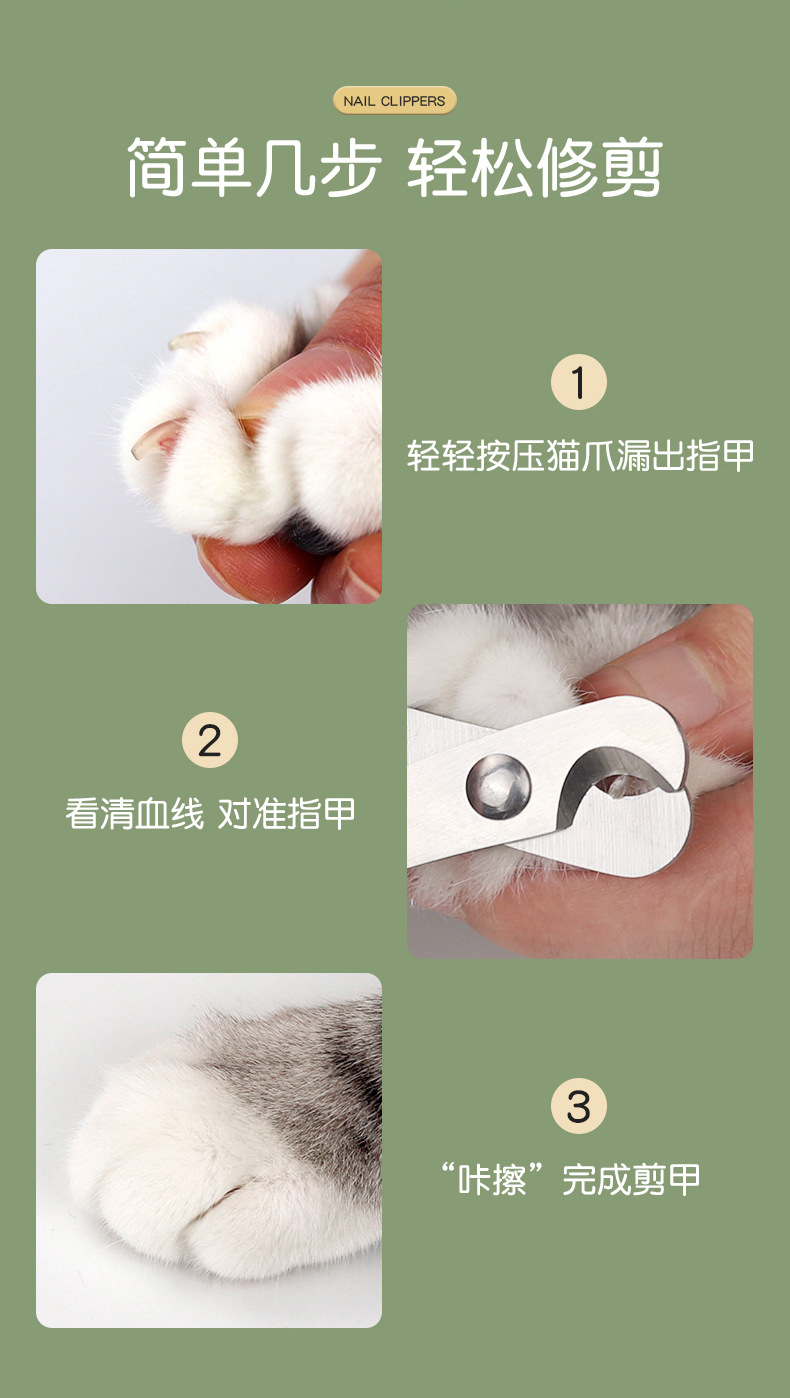 NAIL CLIPPERS

简单几步 轻松修剪

1

轻轻按压猫爪漏出指甲

2

看清血线 对准指甲

3

“咔擦”完成剪甲