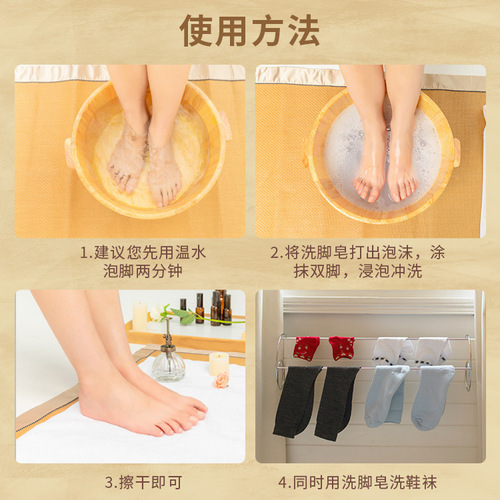 使用方法

1.建议您先用温水泡脚两分钟

2.将洗脚皂打出泡沫，涂抹双脚，浸泡冲洗

3.擦干即可

4.同时用洗脚皂洗鞋袜