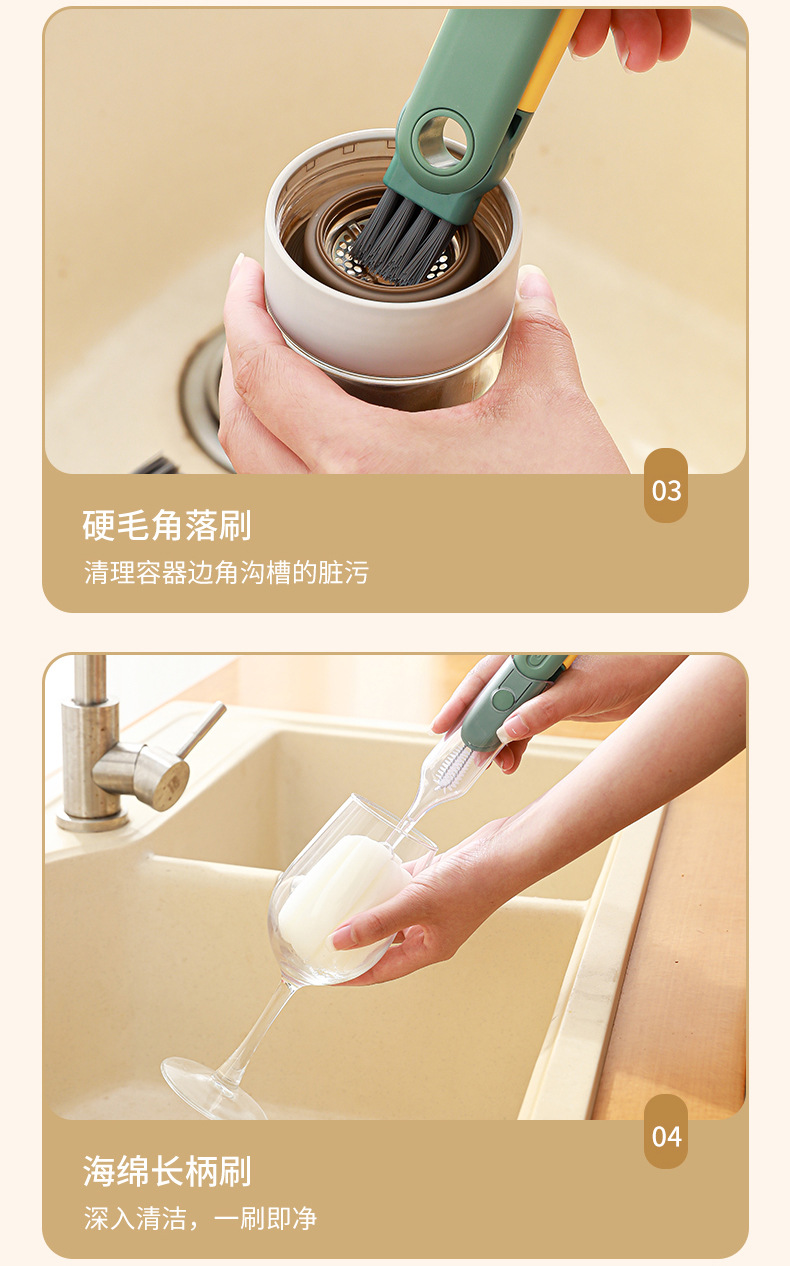 03

硬毛角落刷

清理容器边角沟槽的脏污

04

海绵长柄刷

深入清洁，一刷即净