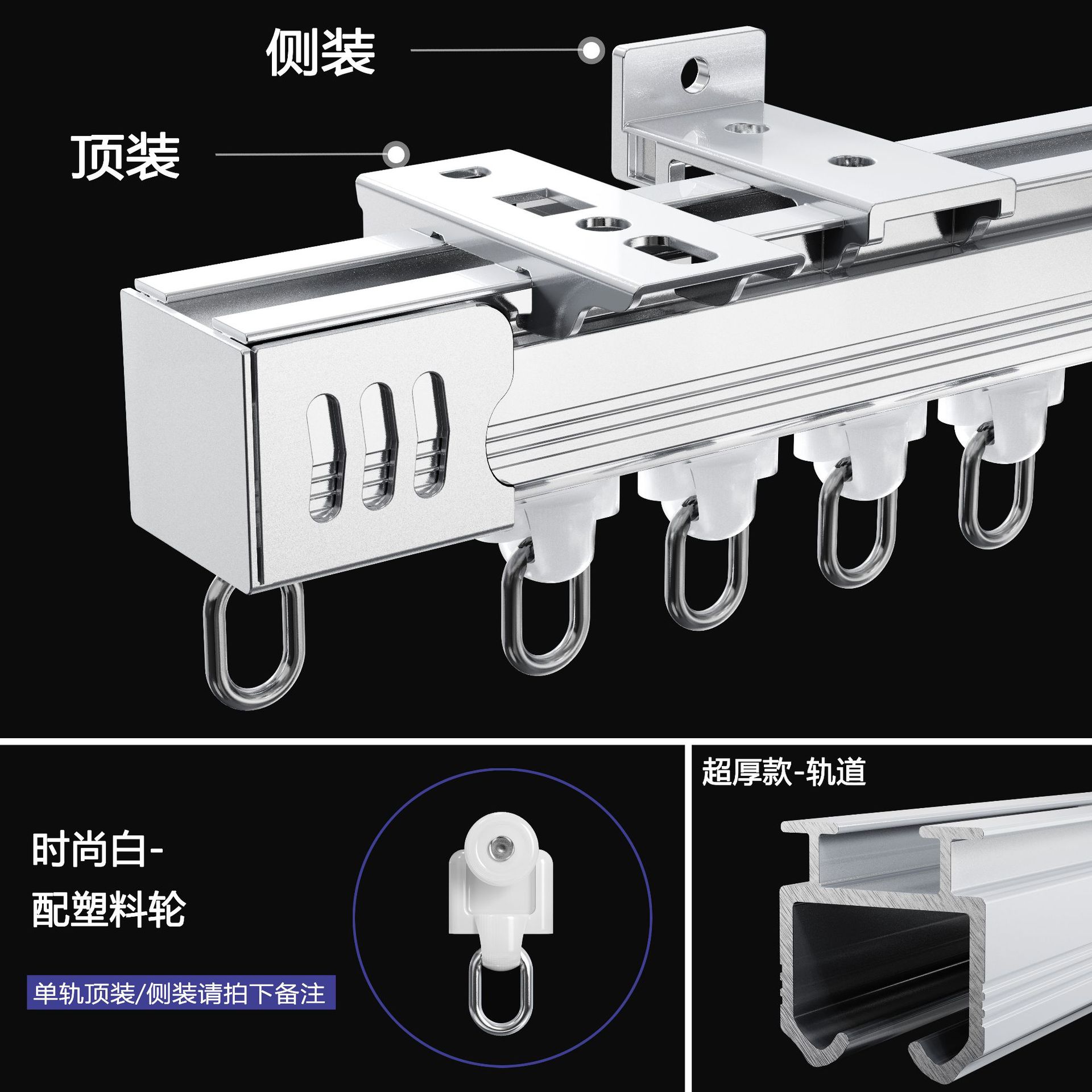 侧装

顶装

时尚白-
配塑料轮

单轨顶装/侧装请拍下备注

超厚款-轨道