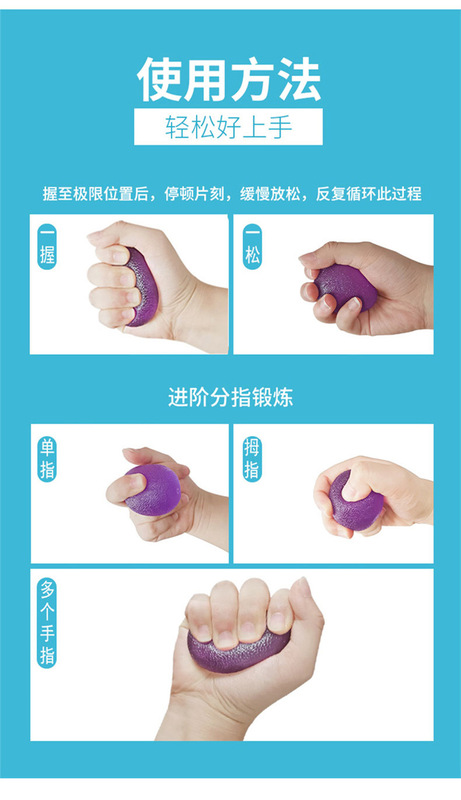 使用方法
轻松好上手

握至极限位置后，停顿片刻，缓慢放松，反复循环此过程

一握

一松

进阶分指锻炼

单指

拇指

多个手指