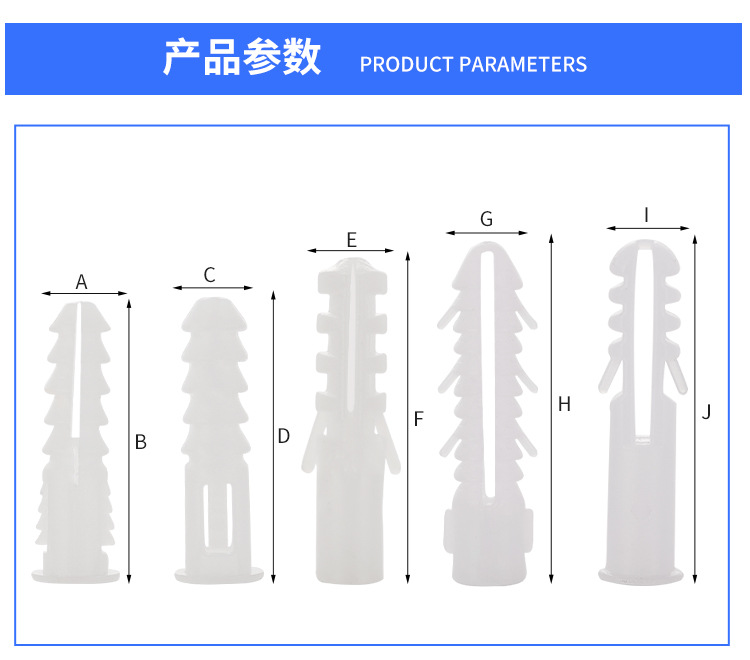 产品参数 PRODUCT PARAMETERS

A
B
C
D
E
F
G
H
I
J