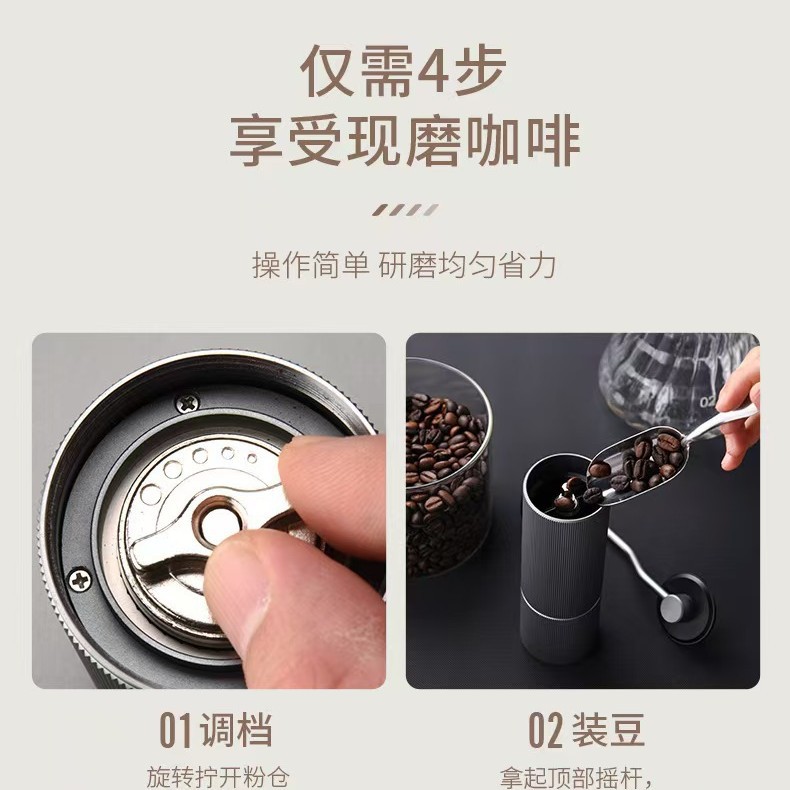 仅需4步
享受现磨咖啡

操作简单 研磨均匀省力

02

01 调档
旋转拧开粉仓

02 装豆
拿起顶部摇杆，