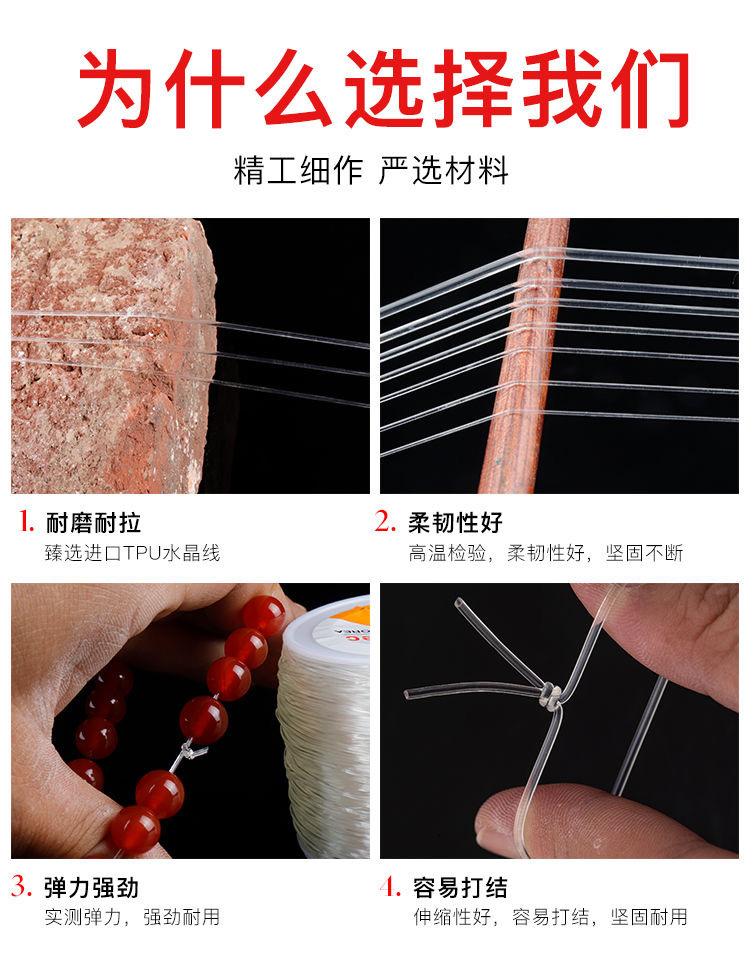 为什么选择我们

精工细作 严选材料

1. 耐磨耐拉
臻选进口TPU水晶线

2. 柔韧性好
高温检验，柔韧性好，坚固不断

3. 弹力强劲
实测弹力，强劲耐用

4. 容易打结
伸缩性好，容易打结，坚固耐用