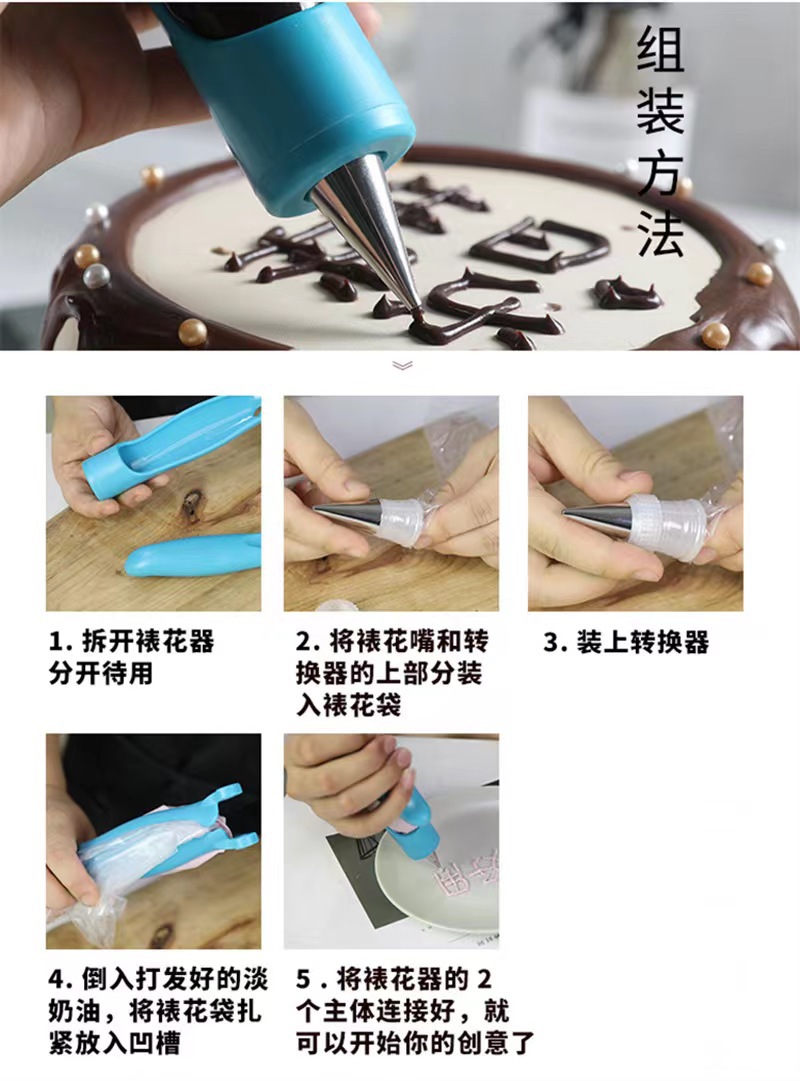 组装方法

1. 拆开裱花器分开待用

2. 将裱花嘴和转换器的上部分装入裱花袋

3. 装上转换器

4. 倒入打发好的淡奶油，将裱花袋扎紧放入凹槽

5. 将裱花器的 2 个主体连接好，就可以开始你的创意了