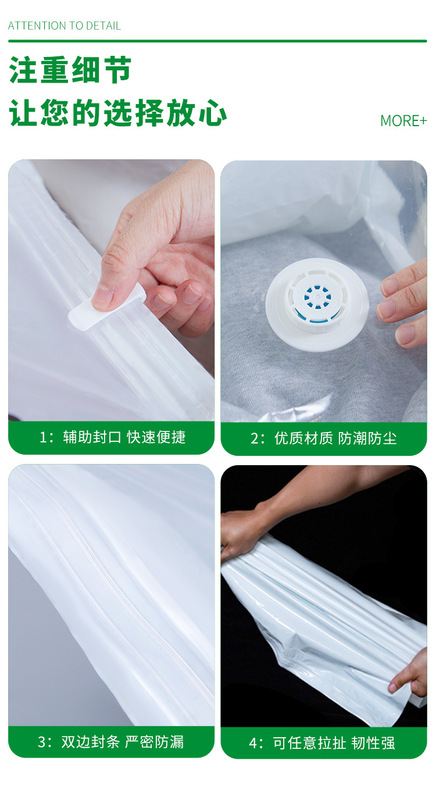 ATTENTION TO DETAIL

注重细节
让您的选择放心

MORE+

1：辅助封口 快速便捷

2：优质材质 防潮防尘

3：双边封条 严密防漏

4：可任意拉扯 韧性强