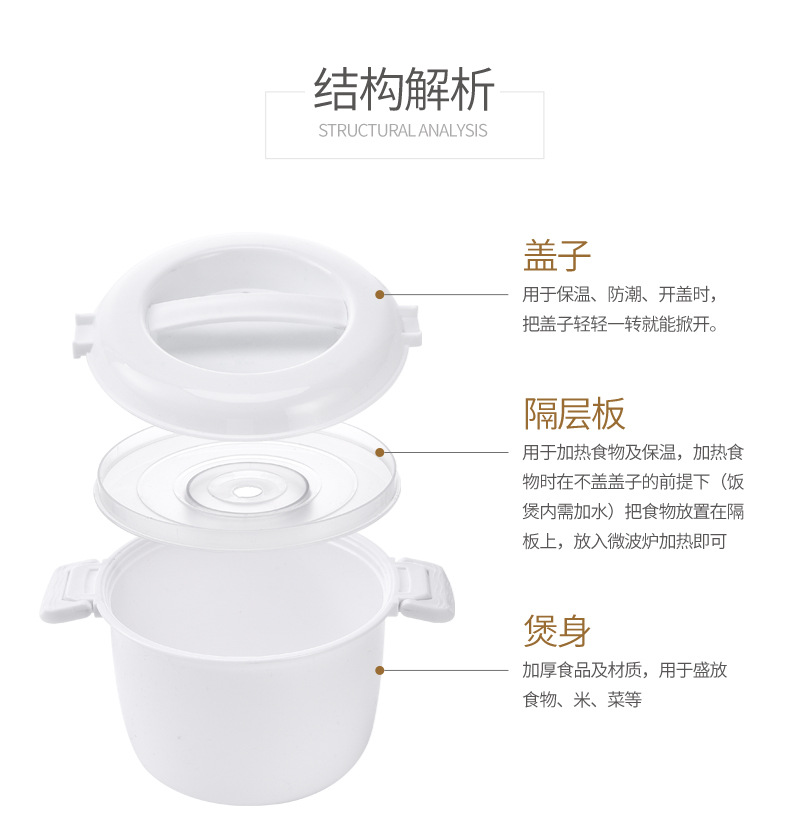 结构解析

STRUCTURAL ANALYSIS

盖子

用于保温、防潮、开盖时，把盖子轻轻一转就能掀开。

隔层板

用于加热食物及保温，加热食物时在不盖盖子的前提下（饭煲内需加水）把食物放置在隔板上，放入微波炉加热即可

煲身

加厚食品及材质，用于盛放食物、米、菜等