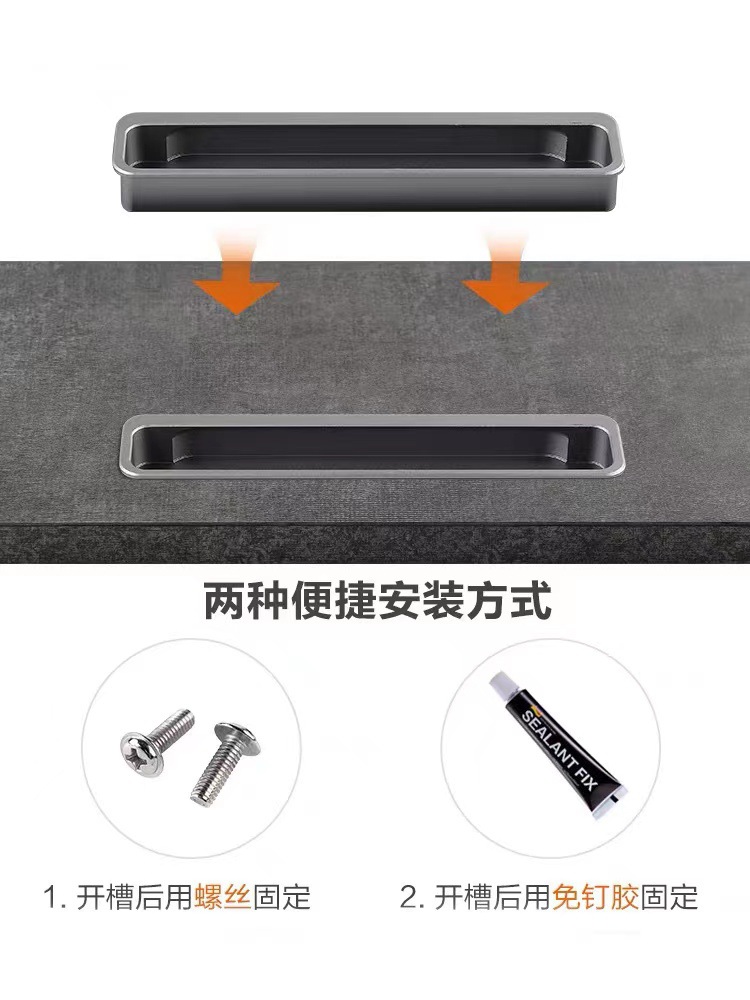 两种便捷安装方式

SEALANT FIX

1. 开槽后用螺丝固定

2. 开槽后用免钉胶固定