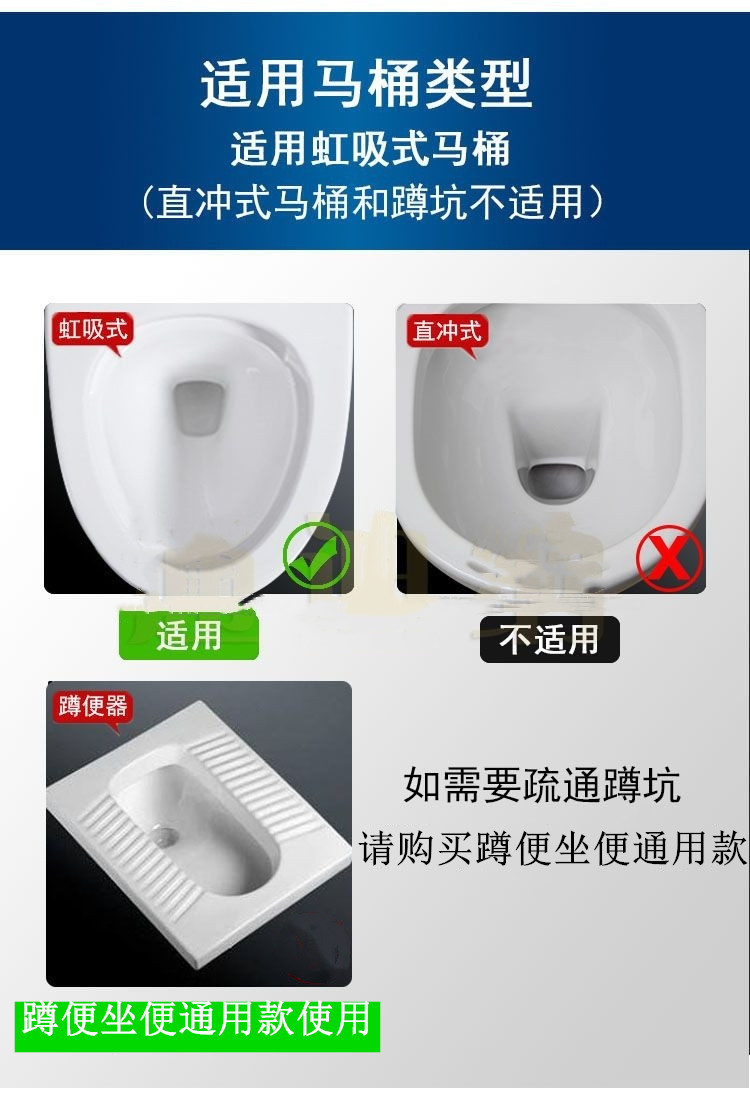 适用马桶类型
适用虹吸式马桶
（直冲式马桶和蹲坑不适用）

虹吸式

适用

直冲式

不适用

蹲便器

如需要疏通蹲坑
请购买蹲便坐便通用款

蹲便坐便通用款使用