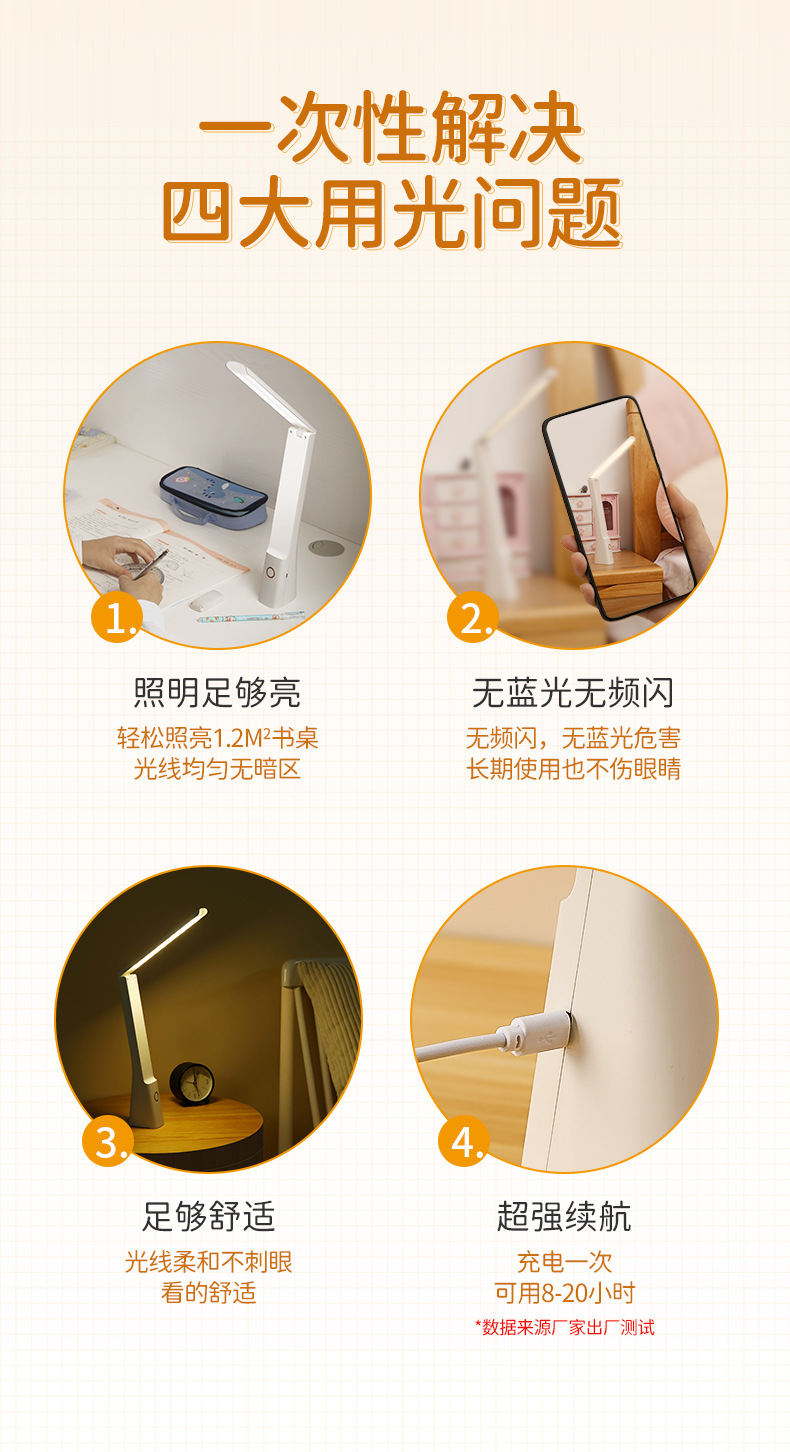 一次性解决
四大用光问题

1.

照明足够亮
轻松照亮1.2M²书桌
光线均匀无暗区

2.

无蓝光无频闪
无频闪，无蓝光危害
长期使用也不伤眼睛

3.

足够舒适
光线柔和不刺眼
看的舒适

4.

超强续航
充电一次
可用8-20小时
*数据来源厂家出厂测试