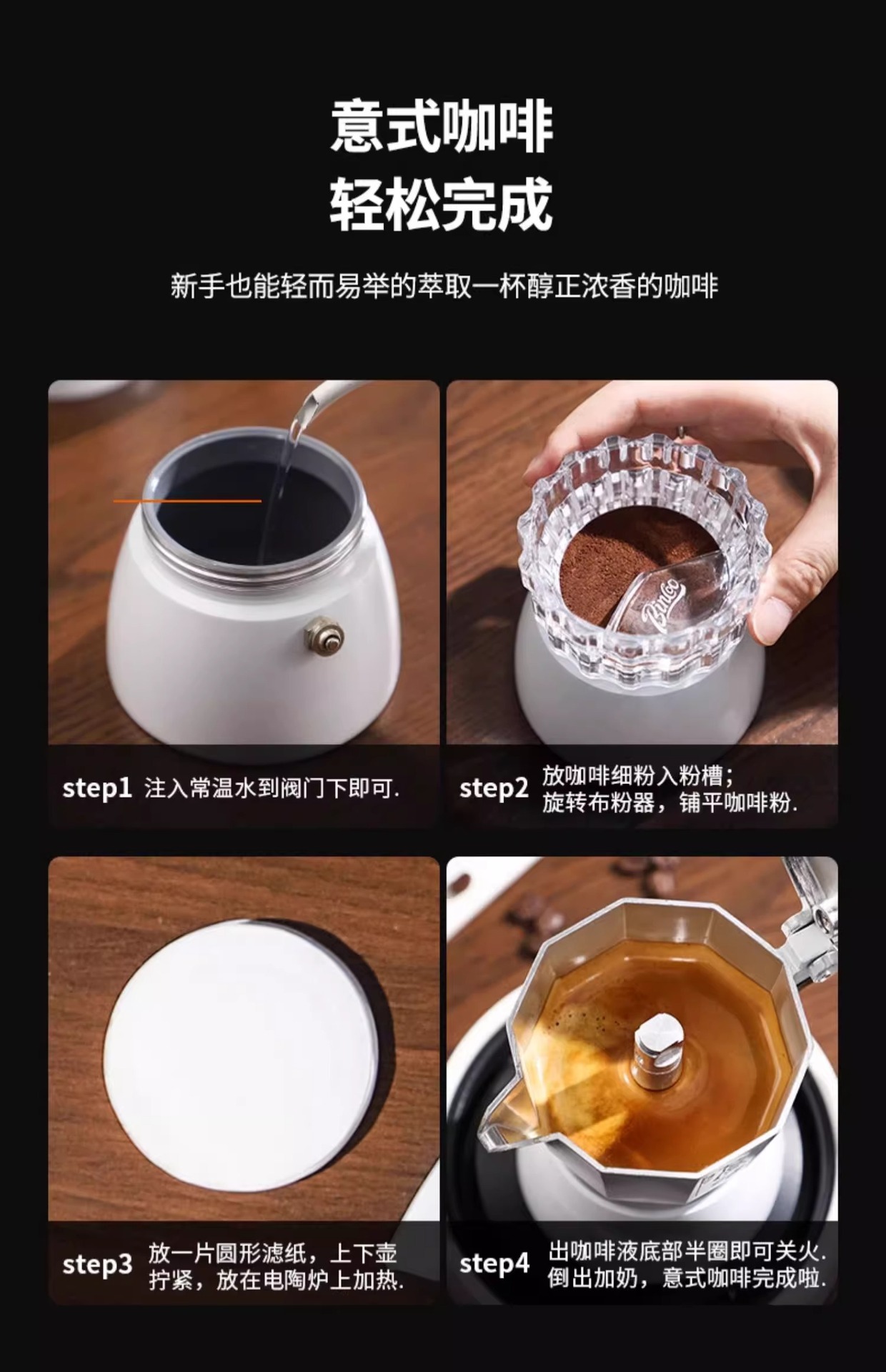 意式咖啡
轻松完成

新手也能轻而易举的萃取一杯醇正浓香的咖啡

Bincoo

step1 注入常温水到阀门下即可.

step2 放咖啡细粉入粉槽；旋转布粉器，铺平咖啡粉.

step3 放一片圆形滤纸，上下壶拧紧，放在电陶炉上加热.

step4 出咖啡液底部半圈即可关火.倒出加奶，意式咖啡完成啦.