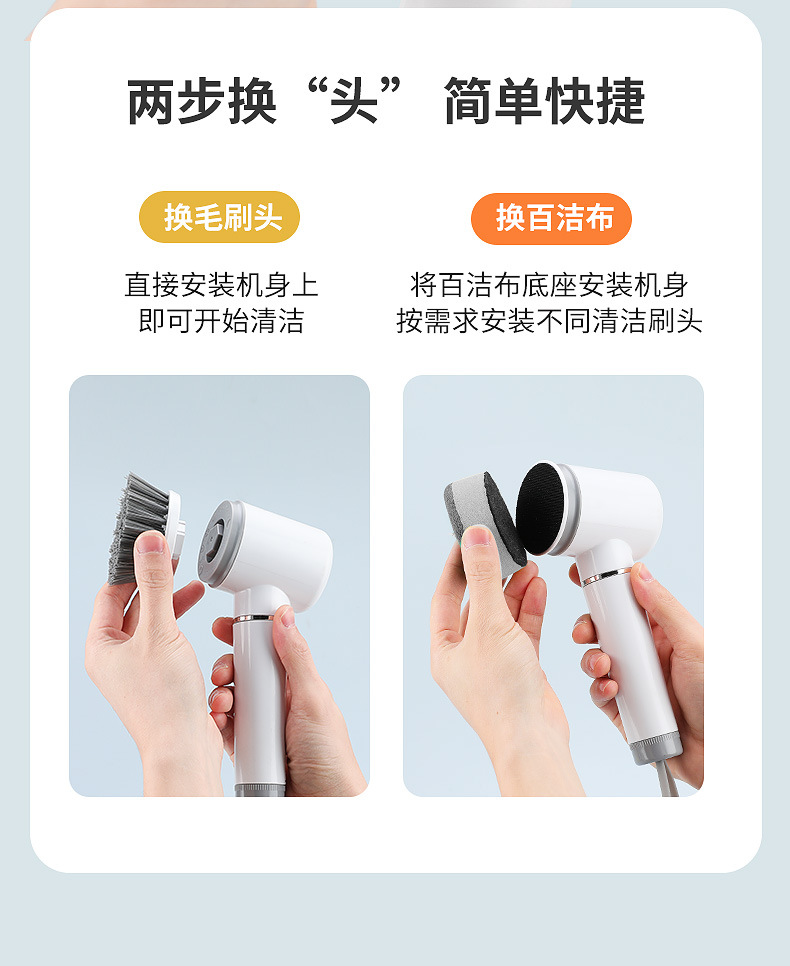 两步换“头” 简单快捷

换毛刷头

直接安装机身上
即可开始清洁

换百洁布

将百洁布底座安装机身
按需求安装不同清洁刷头