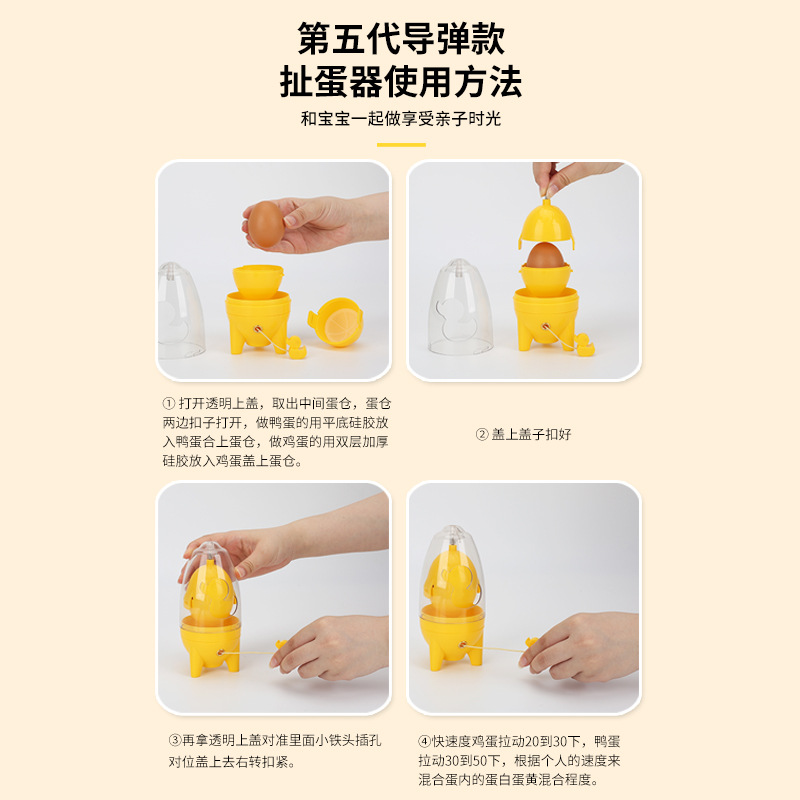 第五代导弹款
扯蛋器使用方法

和宝宝一起做享受亲子时光

① 打开透明上盖，取出中间蛋仓，蛋仓两边扣子打开，做鸭蛋的用平底硅胶放入鸭蛋合上蛋仓，做鸡蛋的用双层加厚硅胶放入鸡蛋盖上蛋仓。

② 盖上盖子扣好

③再拿透明上盖对准里面小铁头插孔对位盖上去右转扣紧。

④快速度鸡蛋拉动20到30下，鸭蛋拉动30到50下，根据个人的速度来混合蛋内的蛋白蛋黄混合程度。