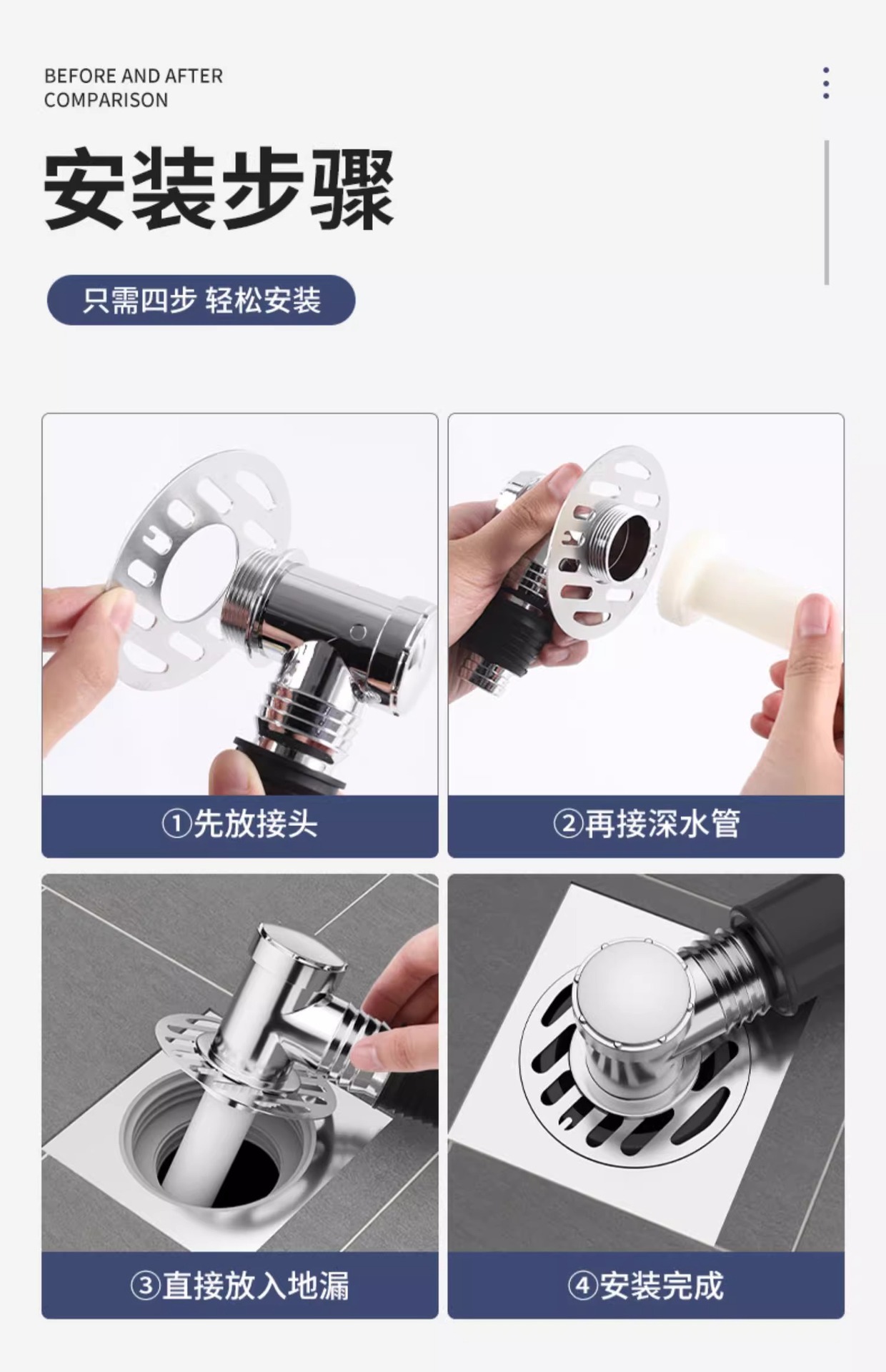 BEFORE AND AFTER COMPARISON

安装步骤

只需四步 轻松安装

①先放接头

②再接深水管

③直接放入地漏

④安装完成