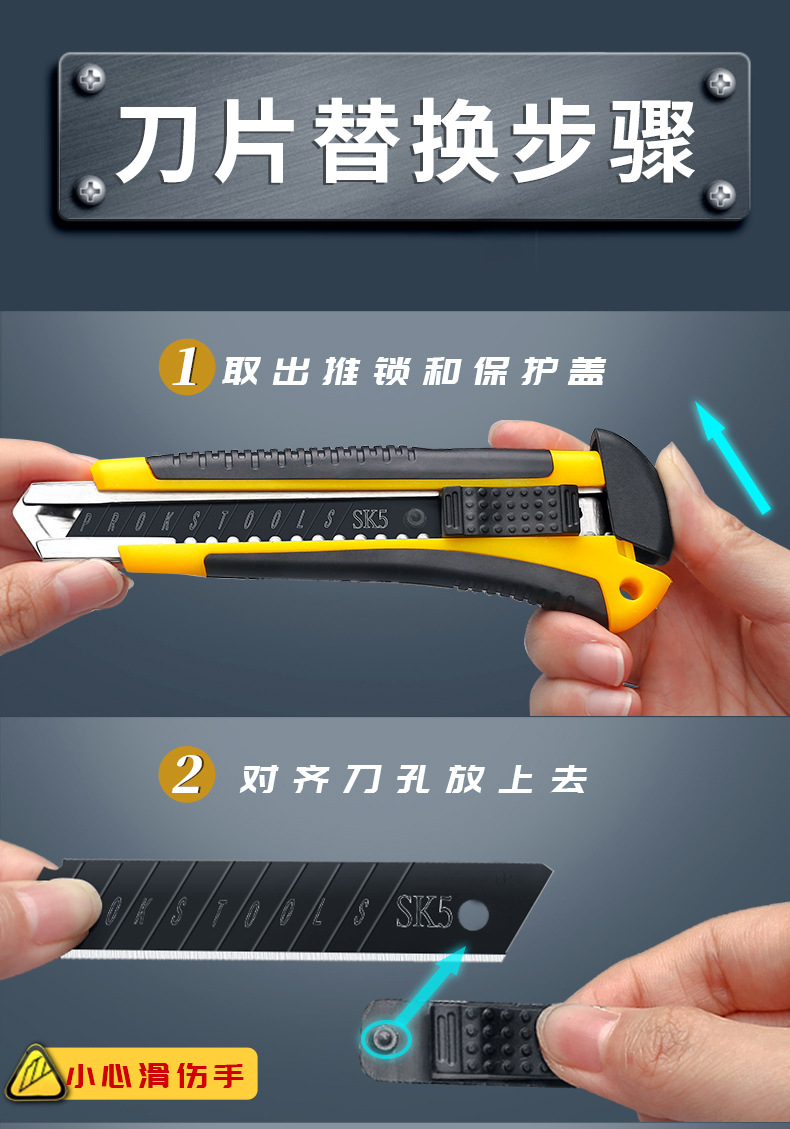 刀片替换步骤

1 取出推锁和保护盖

PROKSTOOLS SK5

2 对齐刀孔放上去

OKSTOOLS SK5

小心滑伤手