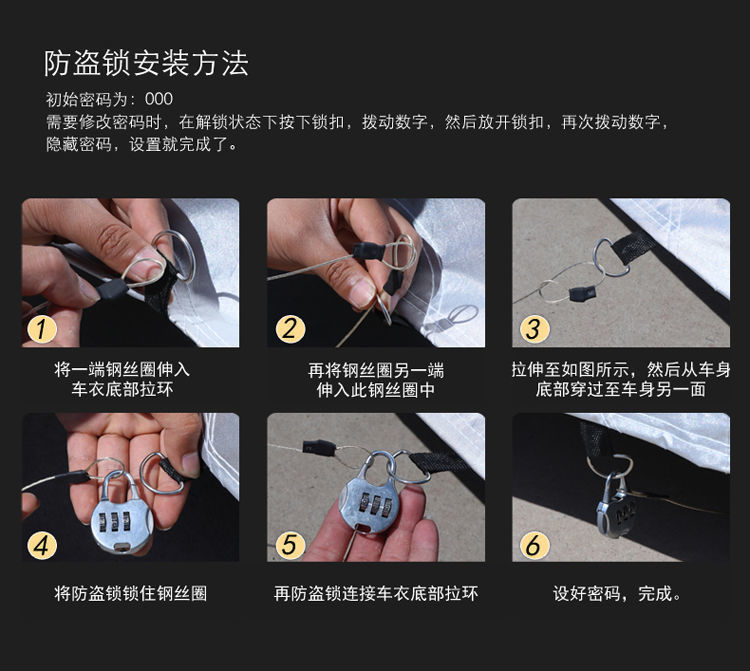 防盗锁安装方法

初始密码为：000
需要修改密码时，在解锁状态下按下锁扣，拨动数字，然后放开锁扣，再次拨动数字，隐藏密码，设置就完成了。

1
将一端钢丝圈伸入车衣底部拉环

2
再将钢丝圈另一端伸入此钢丝圈中

3
拉伸至如图所示，然后从车身底部穿过至车身另一面

4
将防盗锁锁住钢丝圈

5
再防盗锁连接车衣底部拉环

6
设好密码，完成。