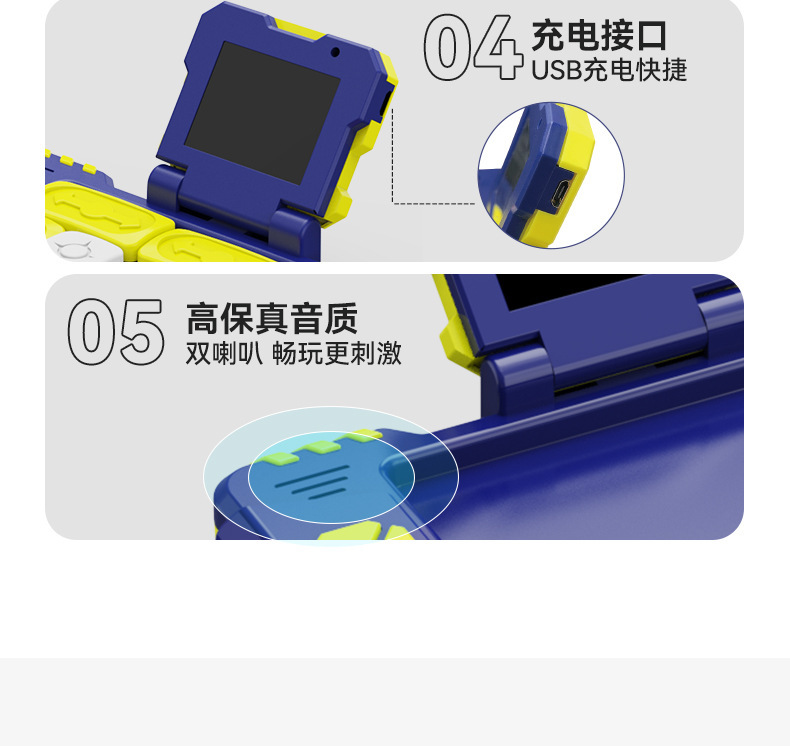 04 充电接口
USB充电快捷

05 高保真音质
双喇叭 畅玩更刺激