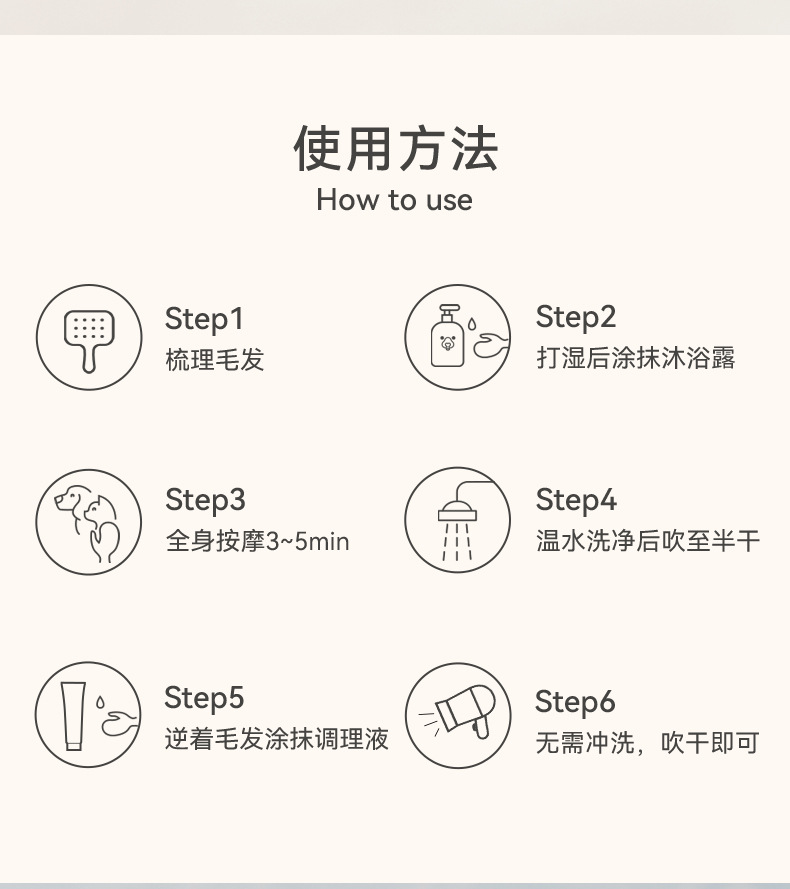 使用方法
How to use

Step1
梳理毛发

Step2
打湿后涂抹沐浴露

Step3
全身按摩3~5min

Step4
温水洗净后吹至半干

Step5
逆着毛发涂抹调理液

Step6
无需冲洗，吹干即可