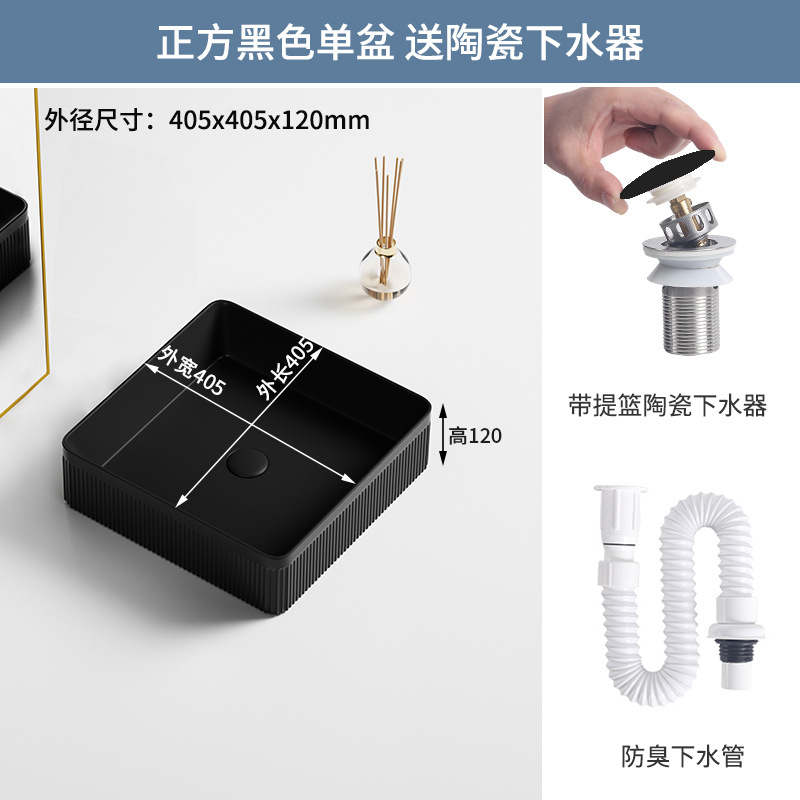 正方黑色单盆 送陶瓷下水器

外径尺寸：405x405x120mm

外宽405

外长405

高120

带提篮陶瓷下水器

防臭下水管