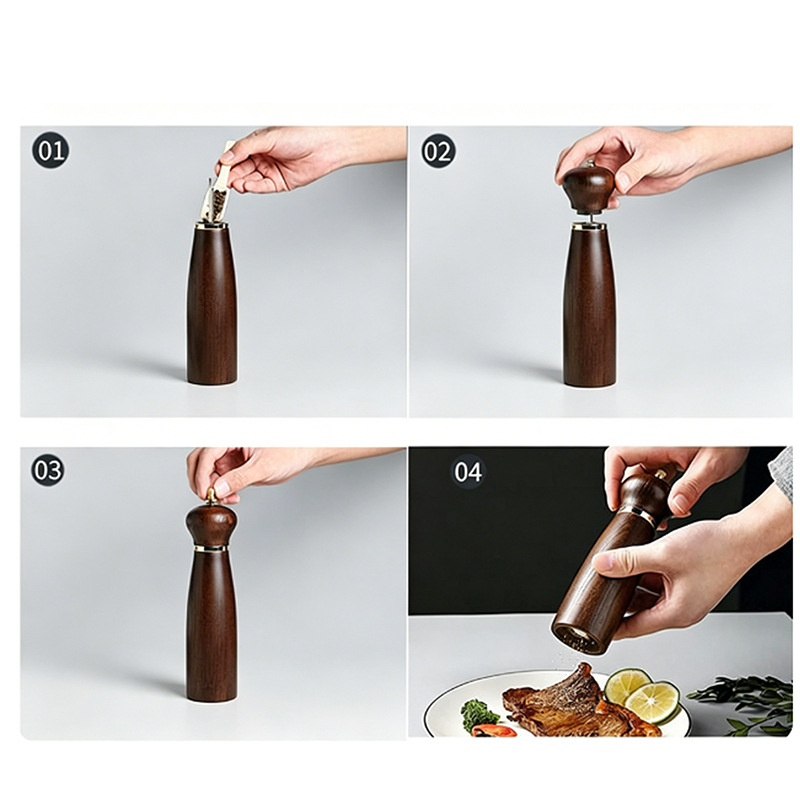 01

02

03

04