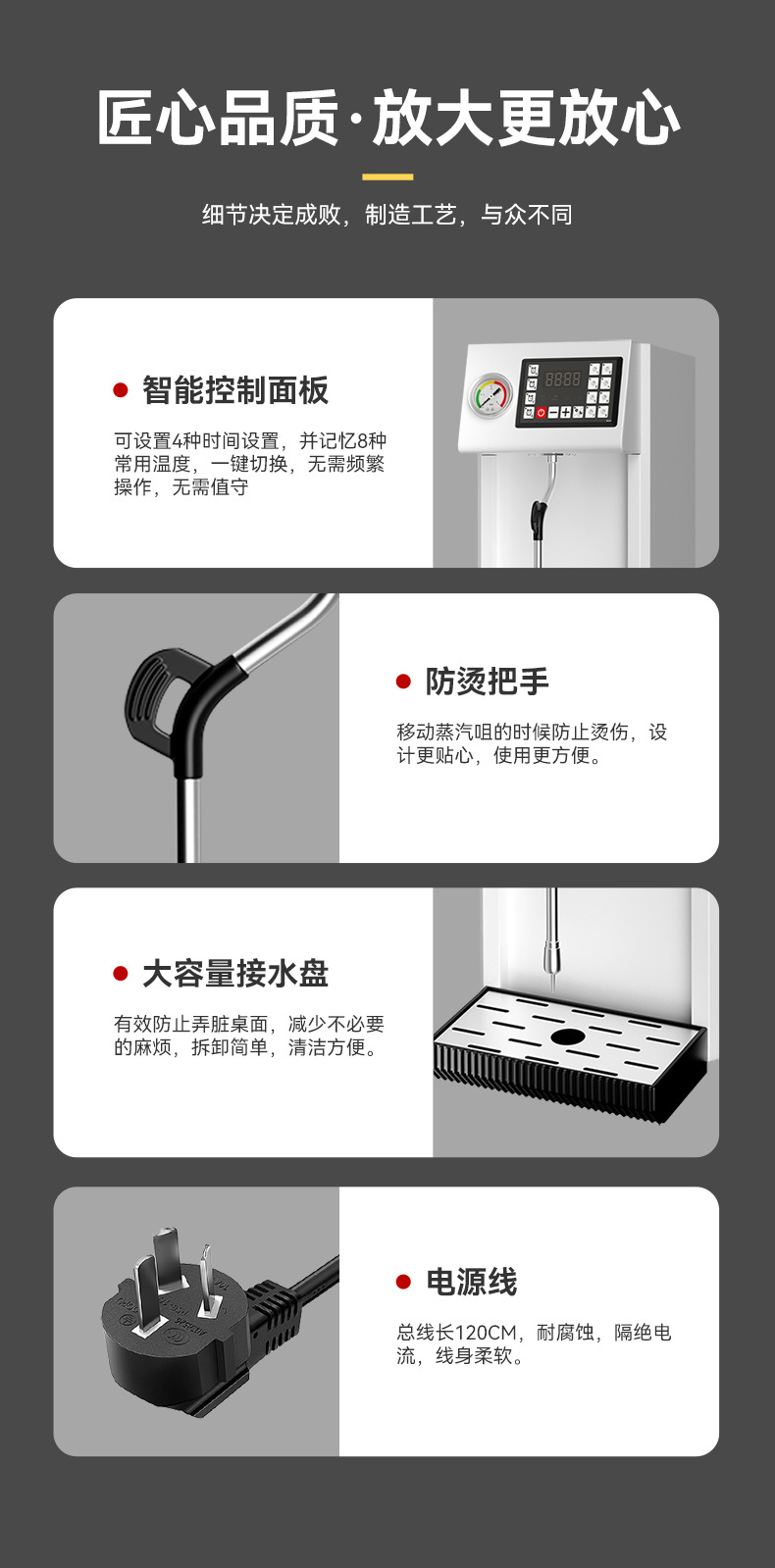 匠心品质·放大更放心

细节决定成败，制造工艺，与众不同

智能控制面板

可设置4种时间设置，并记忆8种常用温度，一键切换，无需频繁操作，无需值守

8888

防烫把手

移动蒸汽咀的时候防止烫伤，设计更贴心，使用更方便。

大容量接水盘

有效防止弄脏桌面，减少不必要的麻烦，拆卸简单，清洁方便。

电源线

总线长120CM，耐腐蚀，隔绝电流，线身柔软。