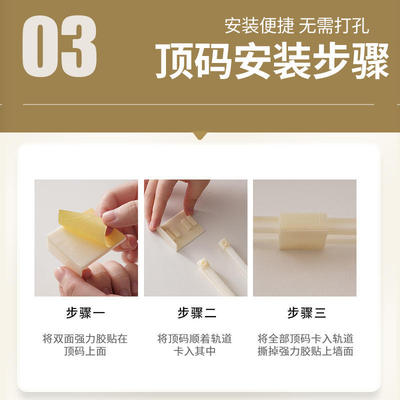 03

安装便捷 无需打孔

顶码安装步骤

步骤一

将双面强力胶贴在顶码上面

步骤二

将顶码顺着轨道卡入其中

步骤三

将全部顶码卡入轨道撕掉强力胶贴上墙面