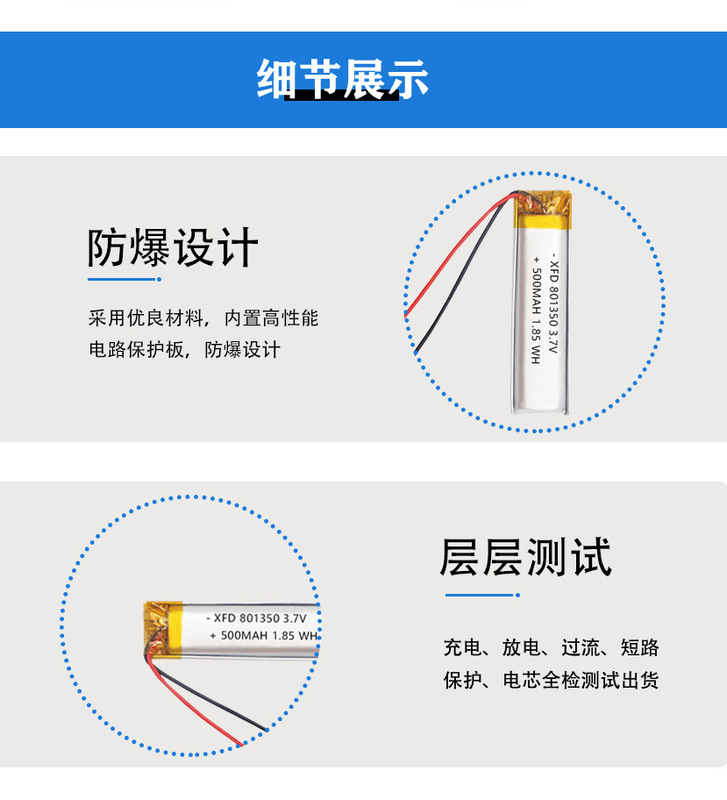 细节展示

防爆设计

采用优良材料，内置高性能电路保护板，防爆设计

- XFD 801350 3.7V
+ 500MAH 1.85 WH

- XFD 801350 3.7V
+ 500MAH 1.85 WH

层层测试

充电、放电、过流、短路保护、电芯全检测试出货