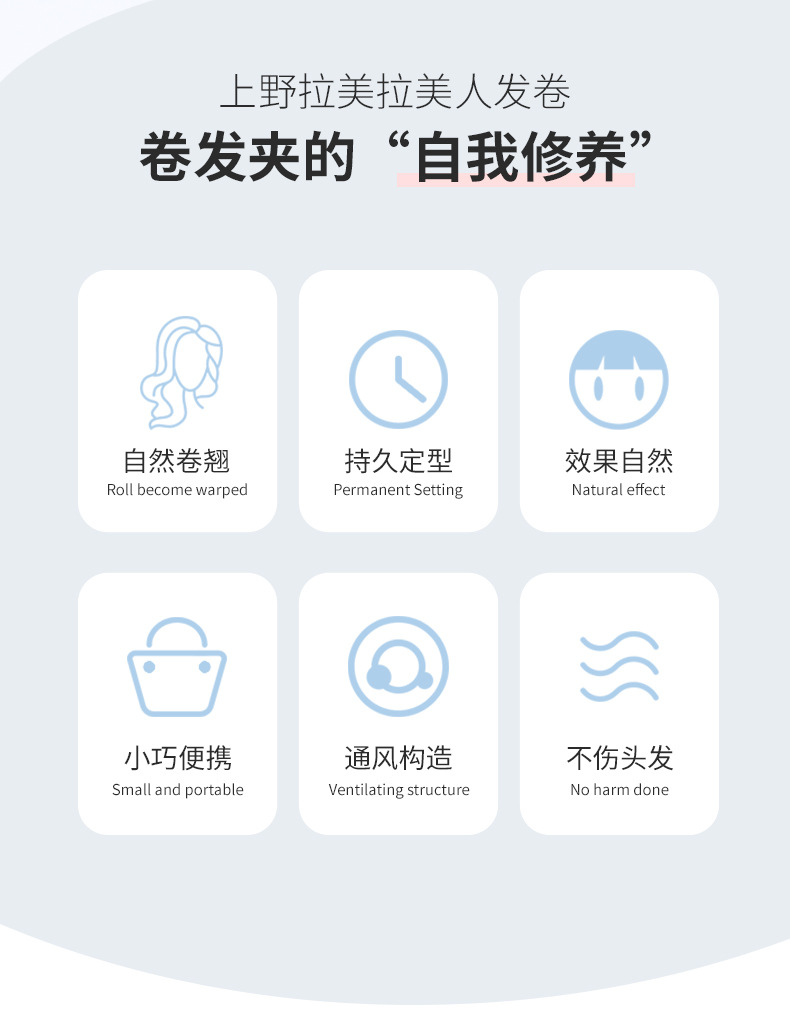 上野拉美拉美人发卷

卷发夹的“自我修养”

自然卷翘
Roll become warped

持久定型
Permanent Setting

效果自然
Natural effect

小巧便携
Small and portable

通风构造
Ventilating structure

不伤头发
No harm done