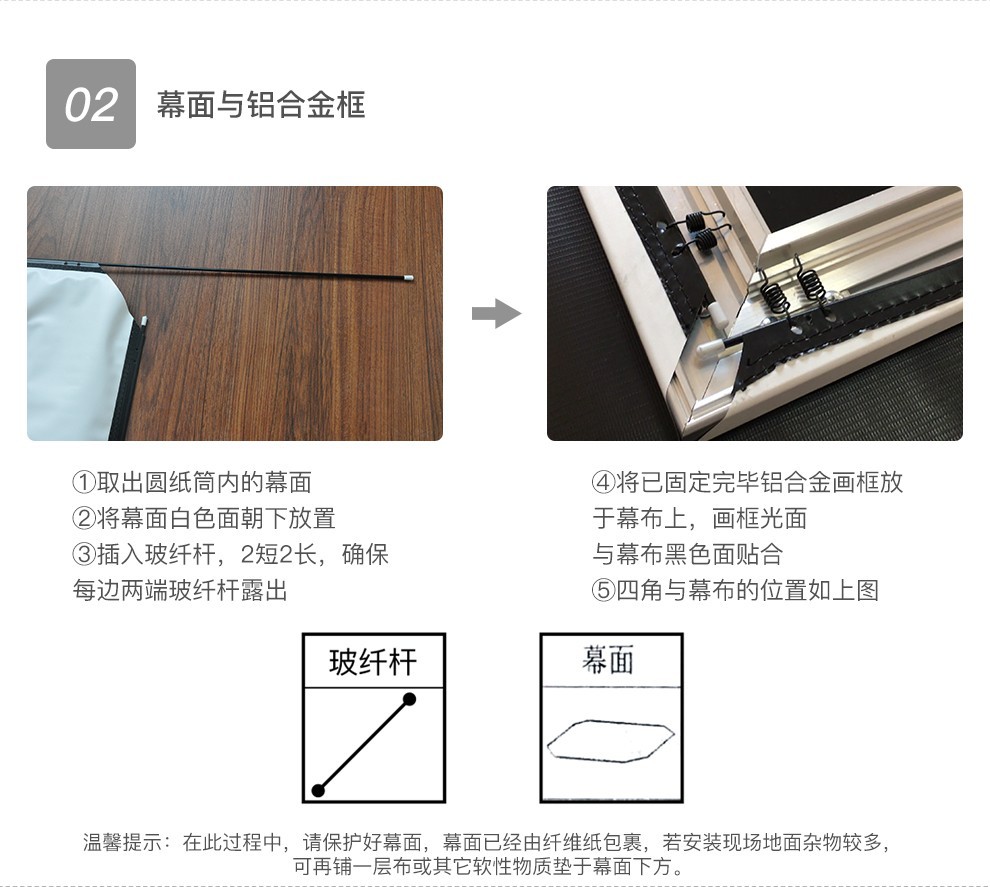 02

幕面与铝合金框

①取出圆纸筒内的幕面
②将幕面白色面朝下放置
③插入玻纤杆，2短2长，确保每边两端玻纤杆露出

④将已固定完毕铝合金画框放于幕布上，画框光面与幕布黑色面贴合
⑤四角与幕布的位置如上图

玻纤杆

幕面

温馨提示：在此过程中，请保护好幕面，幕面已经由纤维纸包裹，若安装现场地面杂物较多，可再铺一层布或其它软性物质垫于幕面下方。