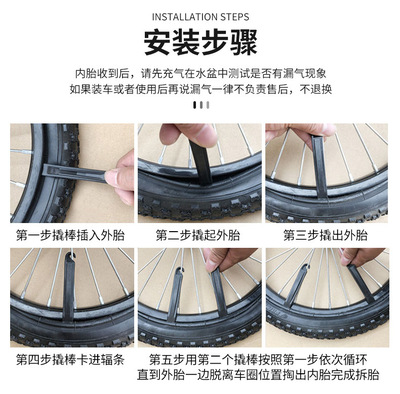 INSTALLATION STEPS

安装步骤

内胎收到后，请先充气在水盆中测试是否有漏气现象
如果装车或者使用后再说漏气一律不负责售后，不退换

第一步撬棒插入外胎

第二步撬起外胎

第三步撬出外胎

第四步撬棒卡进辐条

第五步用第二个撬棒按照第一步依次循环
直到外胎一边脱离车圈位置掏出内胎完成拆胎