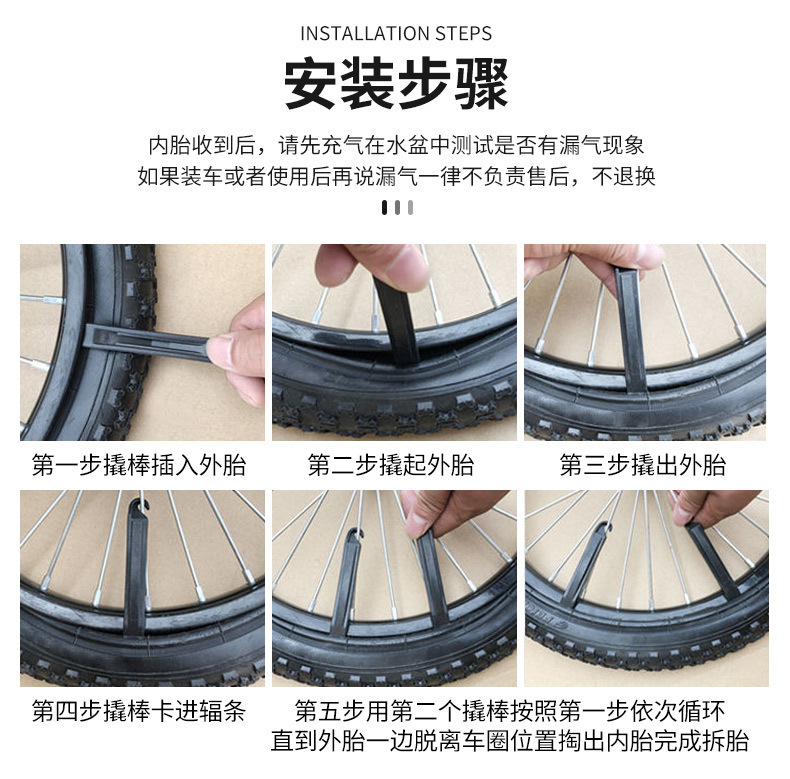 INSTALLATION STEPS

安装步骤

内胎收到后，请先充气在水盆中测试是否有漏气现象
如果装车或者使用后再说漏气一律不负责售后，不退换

第一步撬棒插入外胎

第二步撬起外胎

第三步撬出外胎

第四步撬棒卡进辐条

第五步用第二个撬棒按照第一步依次循环
直到外胎一边脱离车圈位置掏出内胎完成拆胎