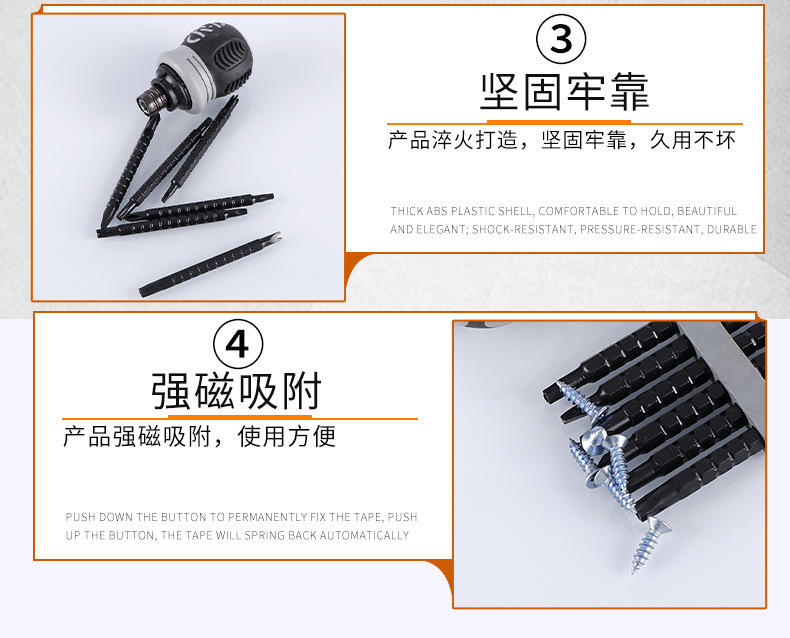 ③
坚固牢靠

产品淬火打造，坚固牢靠，久用不坏

THICK ABS PLASTIC SHELL, COMFORTABLE TO HOLD, BEAUTIFUL AND ELEGANT; SHOCK-RESISTANT, PRESSURE-RESISTANT, DURABLE

④
强磁吸附

产品强磁吸附，使用方便

PUSH DOWN THE BUTTON TO PERMANENTLY FIX THE TAPE, PUSH UP THE BUTTON, THE TAPE WILL SPRING BACK AUTOMATICALLY