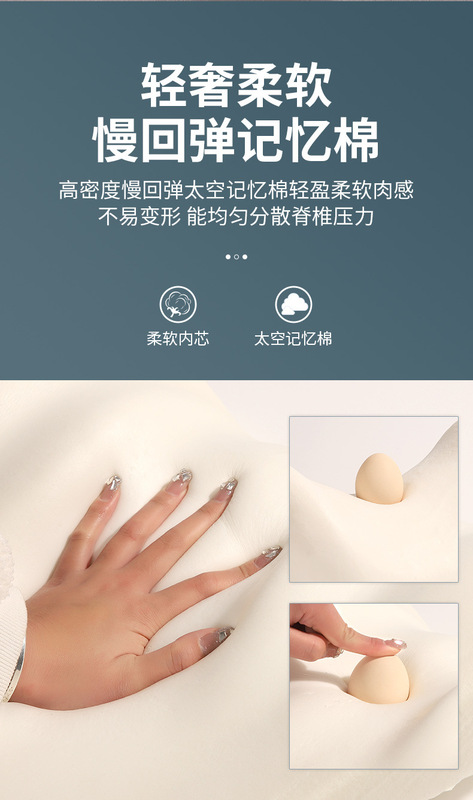 轻奢柔软
慢回弹记忆棉

高密度慢回弹太空记忆棉轻盈柔软肉感
不易变形 能均匀分散脊椎压力

柔软内芯

太空记忆棉