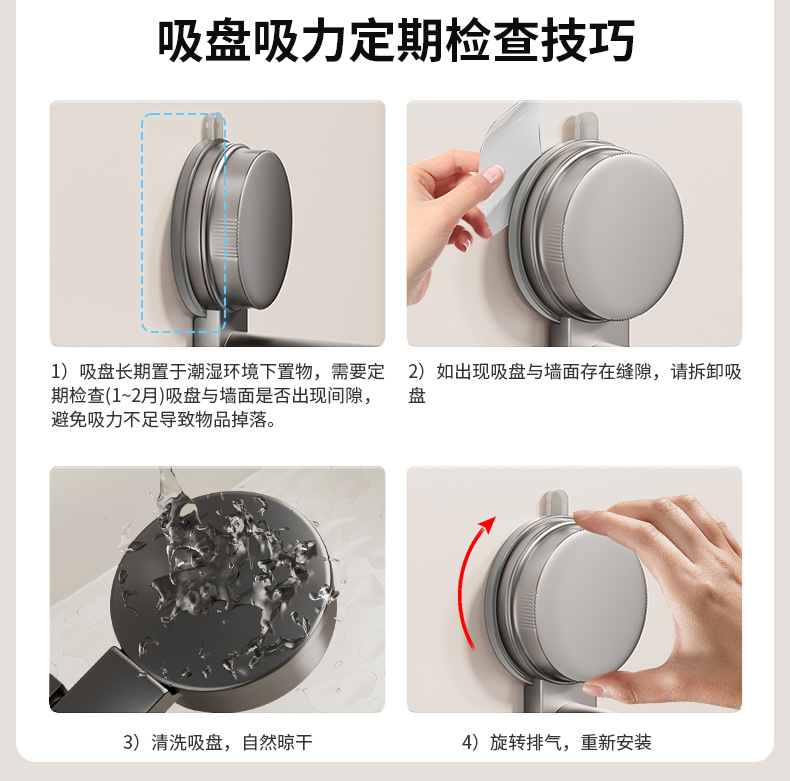 吸盘吸力定期检查技巧

1）吸盘长期置于潮湿环境下置物，需要定期检查(1~2月)吸盘与墙面是否出现间隙，避免吸力不足导致物品掉落。

2）如出现吸盘与墙面存在缝隙，请拆卸吸盘

3）清洗吸盘，自然晾干

4）旋转排气，重新安装