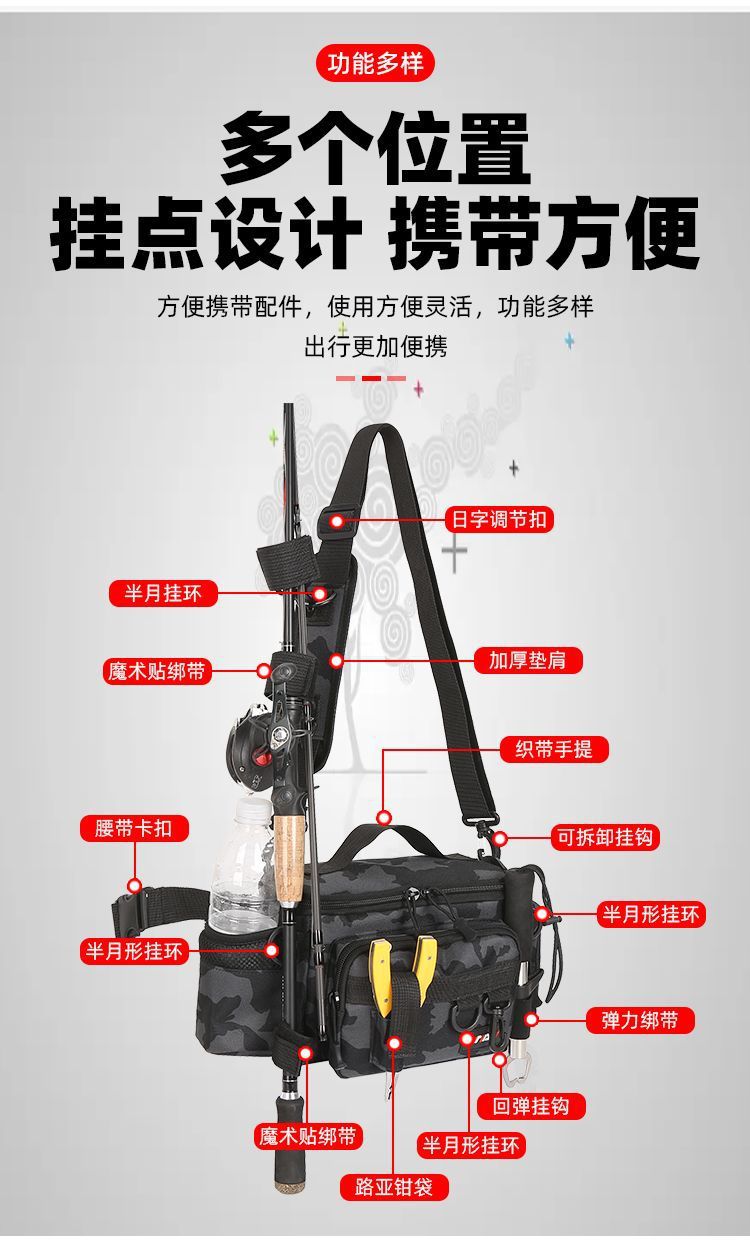 功能多样

多个位置
挂点设计 携带方便

方便携带配件，使用方便灵活，功能多样
出行更加便携

日字调节扣
半月挂环
魔术贴绑带
加厚垫肩
织带手提
腰带卡扣
可拆卸挂钩
半月形挂环
半月形挂环
弹力绑带
回弹挂钩
魔术贴绑带
半月形挂环
路亚钳袋