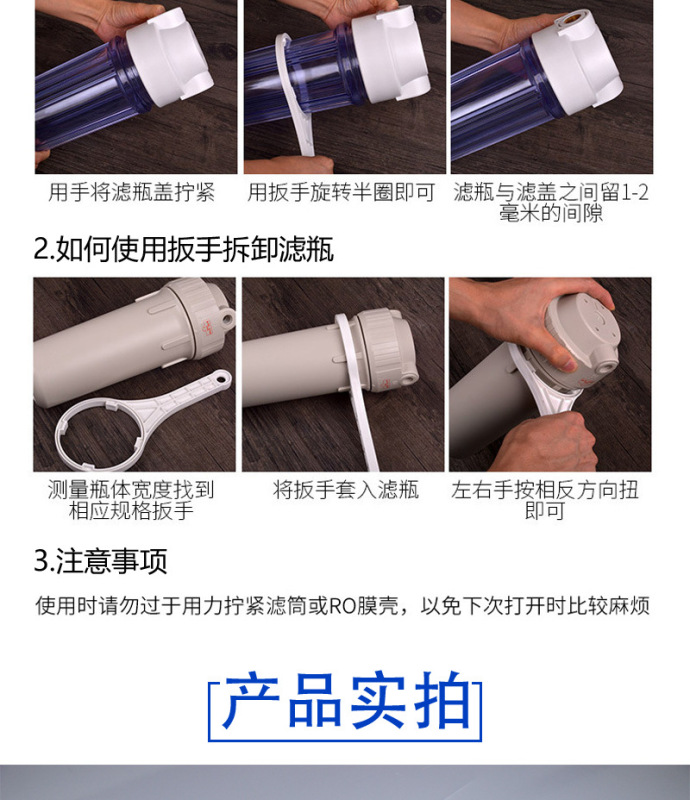 用手将滤瓶盖拧紧

用扳手旋转半圈即可

滤瓶与滤盖之间留1-2毫米的间隙

2.如何使用扳手拆卸滤瓶

测量瓶体宽度找到相应规格扳手

将扳手套入滤瓶

左右手按相反方向扭即可

3.注意事项

使用时请勿过于用力拧紧滤筒或RO膜壳，以免下次打开时比较麻烦

产品实拍