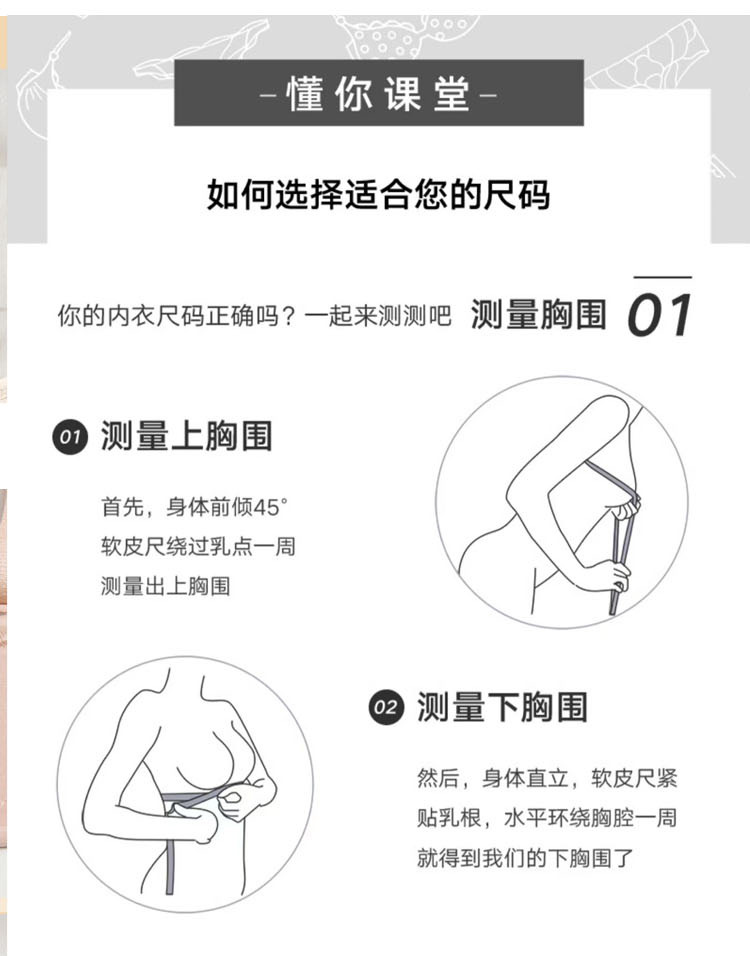 -懂你课堂-

如何选择适合您的尺码

你的内衣尺码正确吗？一起来测测吧 测量胸围 01

01 测量上胸围

首先，身体前倾45°
软皮尺绕过乳点一周
测量出上胸围

02 测量下胸围

然后，身体直立，软皮尺紧贴乳根，水平环绕胸腔一周
就得到我们的下胸围了