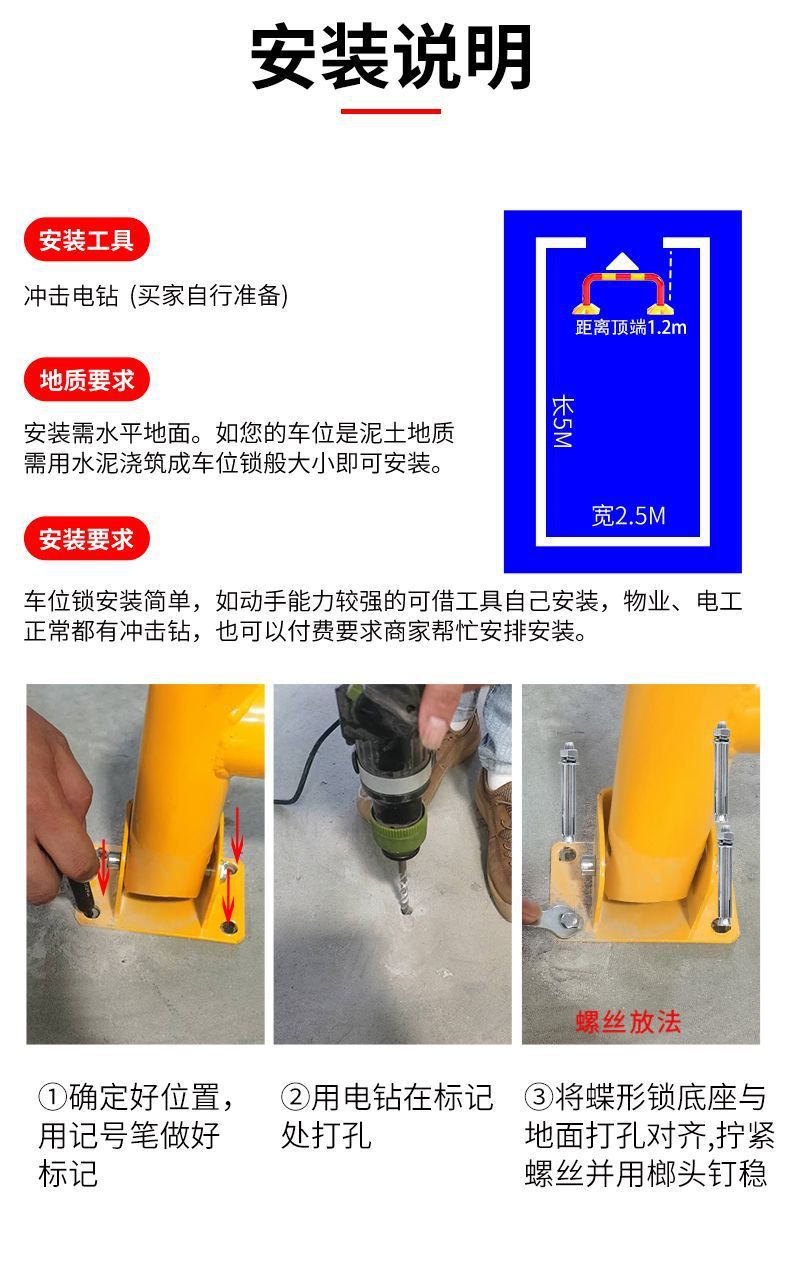 安装说明

安装工具

冲击电钻 (买家自行准备)

地质要求

安装需水平地面。如您的车位是泥土地质需用水泥浇筑成车位锁般大小即可安装。

安装要求

车位锁安装简单，如动手能力较强的可借工具自己安装，物业、电工正常都有冲击钻，也可以付费要求商家帮忙安排安装。

距离顶端1.2m

长5M

宽2.5M

螺丝放法

①确定好位置，用记号笔做好标记

②用电钻在标记处打孔

③将蝶形锁底座与地面打孔对齐,拧紧螺丝并用榔头钉稳