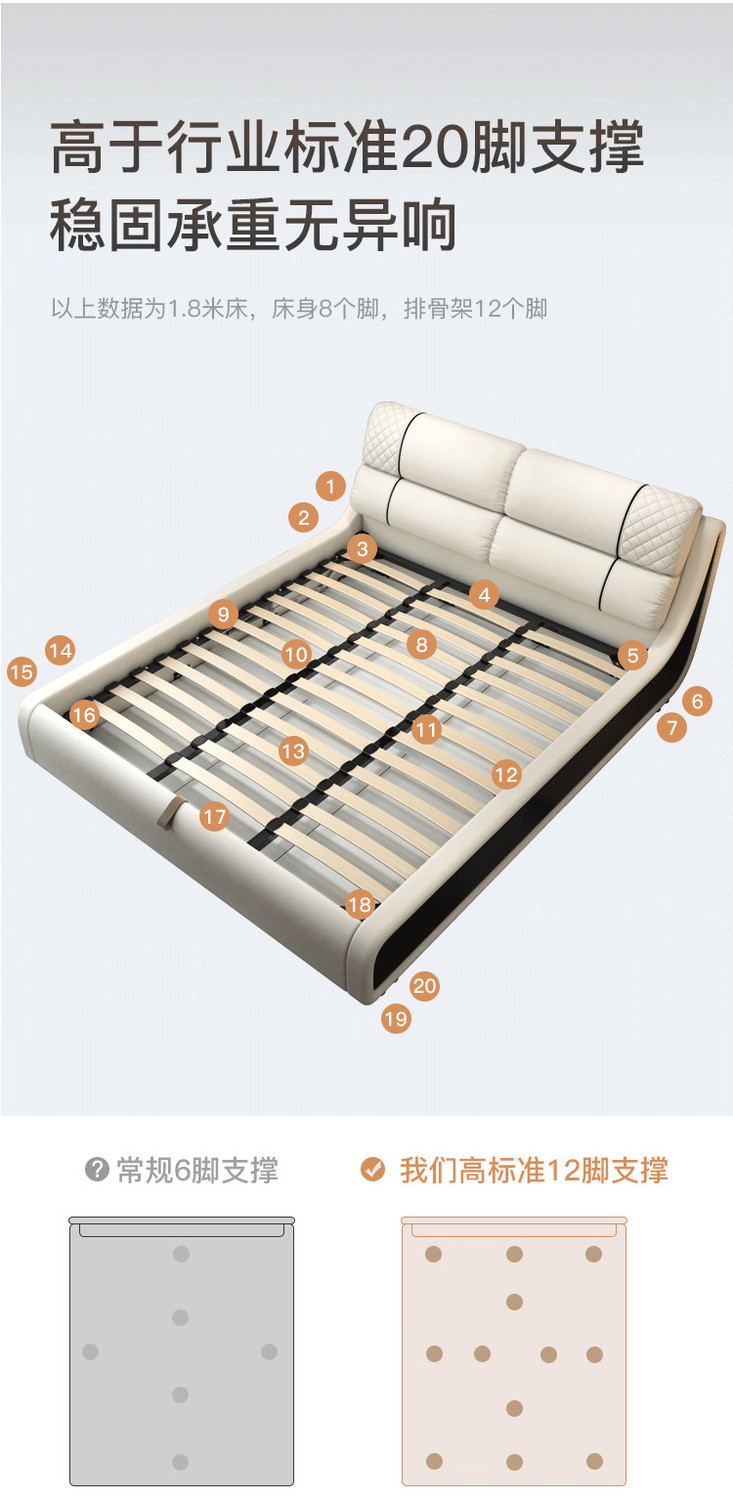 高于行业标准20脚支撑
稳固承重无异响

以上数据为1.8米床，床身8个脚，排骨架12个脚

1
2
3
4
5
6
7
8
9
10
11
12
13
14
15
16
17
18
19
20

常规6脚支撑

我们高标准12脚支撑