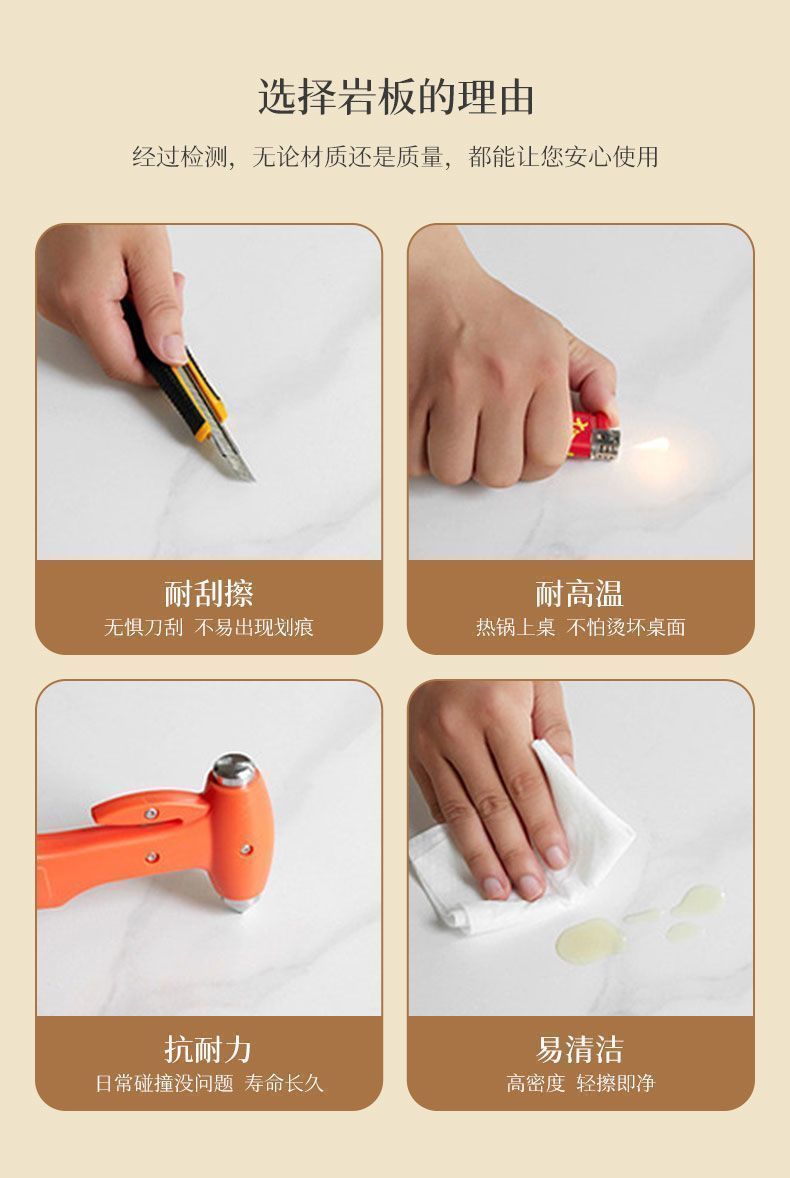 选择岩板的理由

经过检测，无论材质还是质量，都能让您安心使用

耐刮擦
无惧刀刮 不易出现划痕

耐高温
热锅上桌 不怕烫坏桌面

抗耐力
日常碰撞没问题 寿命长久

易清洁
高密度 轻擦即净